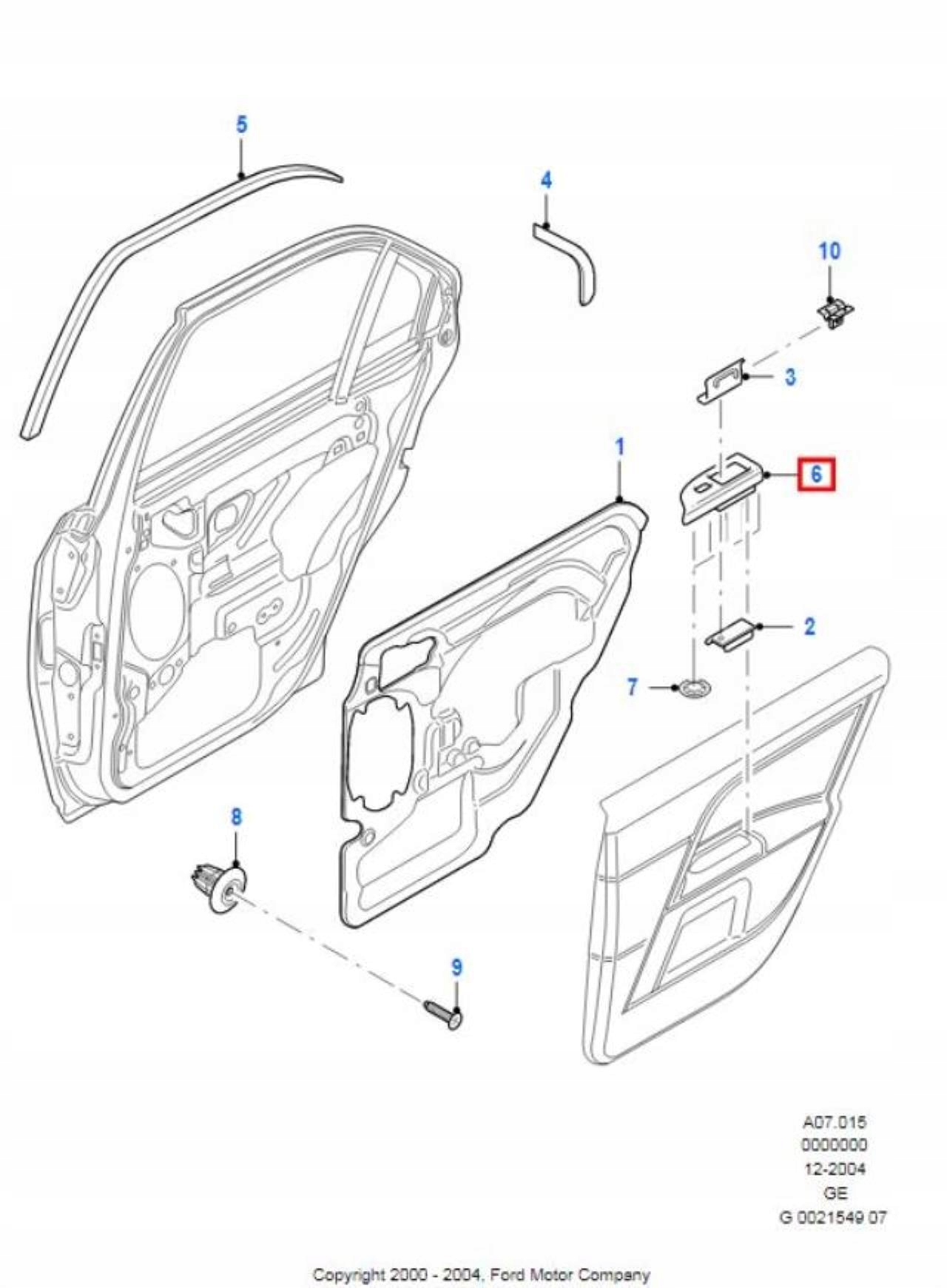 5

4

10

3

1

6

2

7

8

9

A07.015
0000000
12-2004
GE
G 0021549 07

Copyright 2000 - 2004, Ford Motor Company