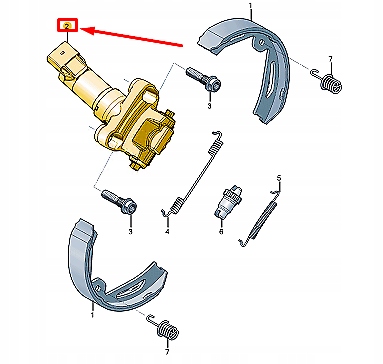 2
1
7
3
5
3
4
6
1
7