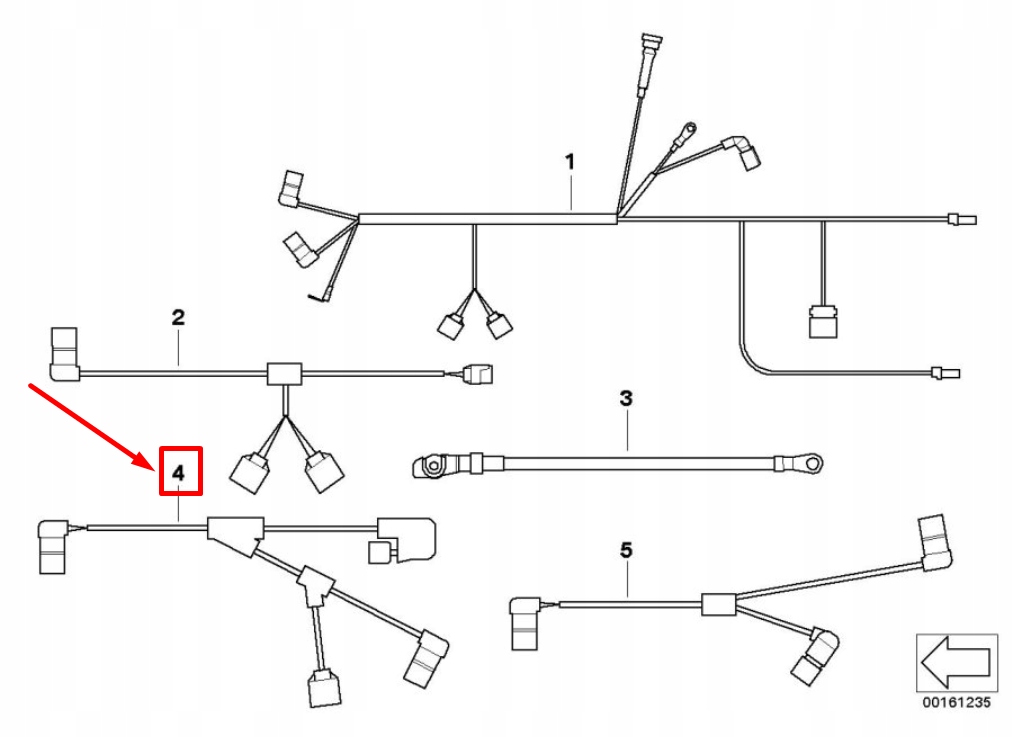 1

2

3

4

5

00161235