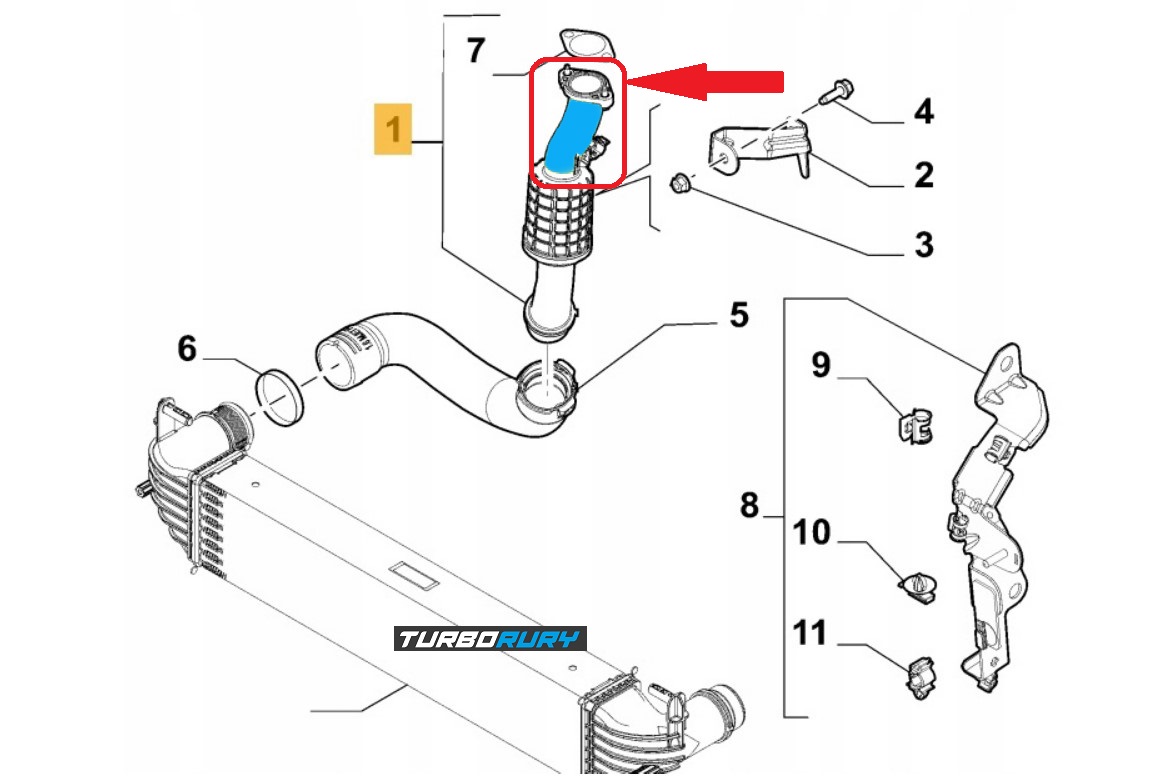 7
1
4
2
3
5
6
9
8
10
11
TURBORURY