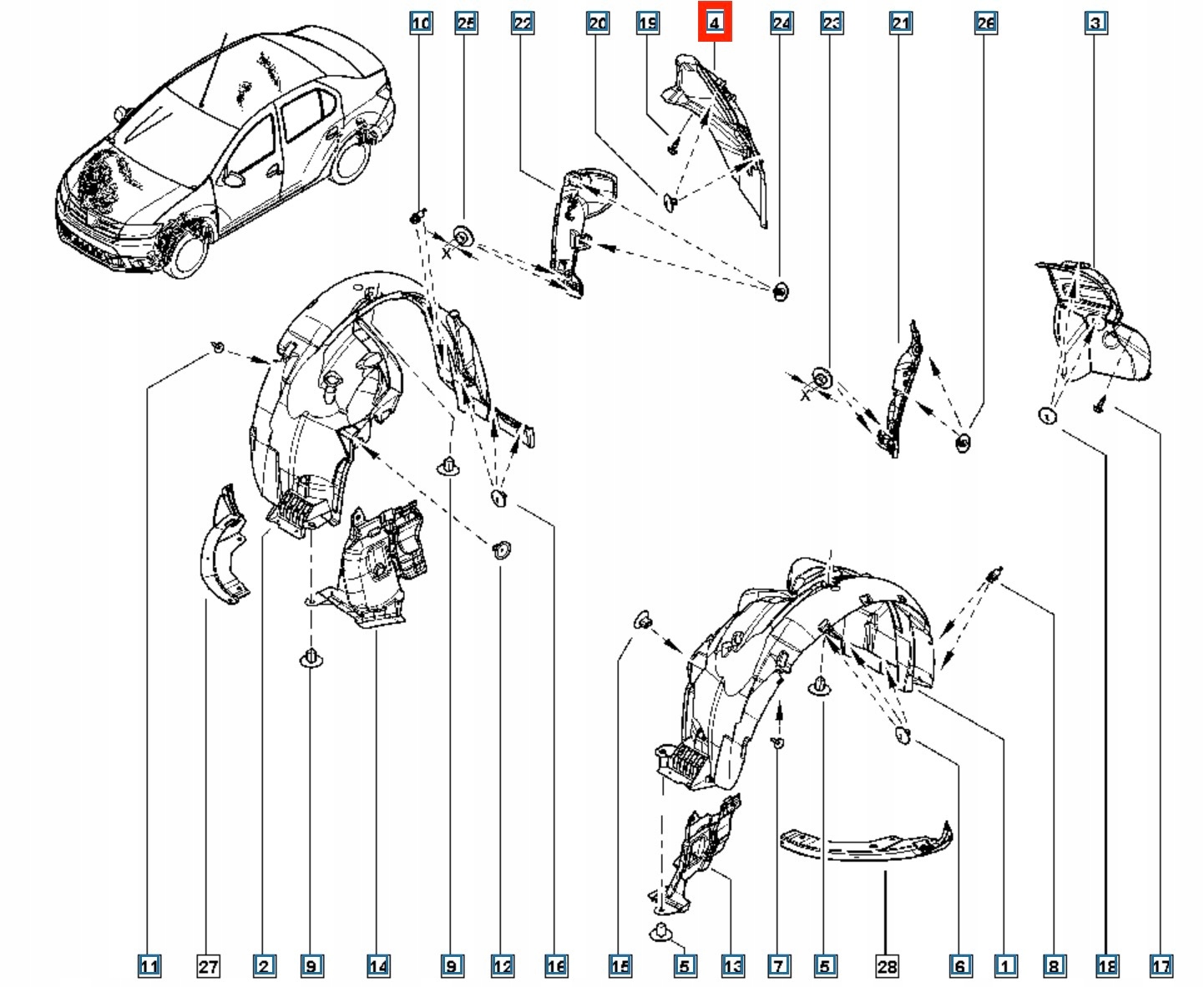 10 25 22 20 19 4 24 23 21 26 3

X

X

11 27 2 9 14 9 12 16 15 5 13 7 5 28 6 1 8 18 17