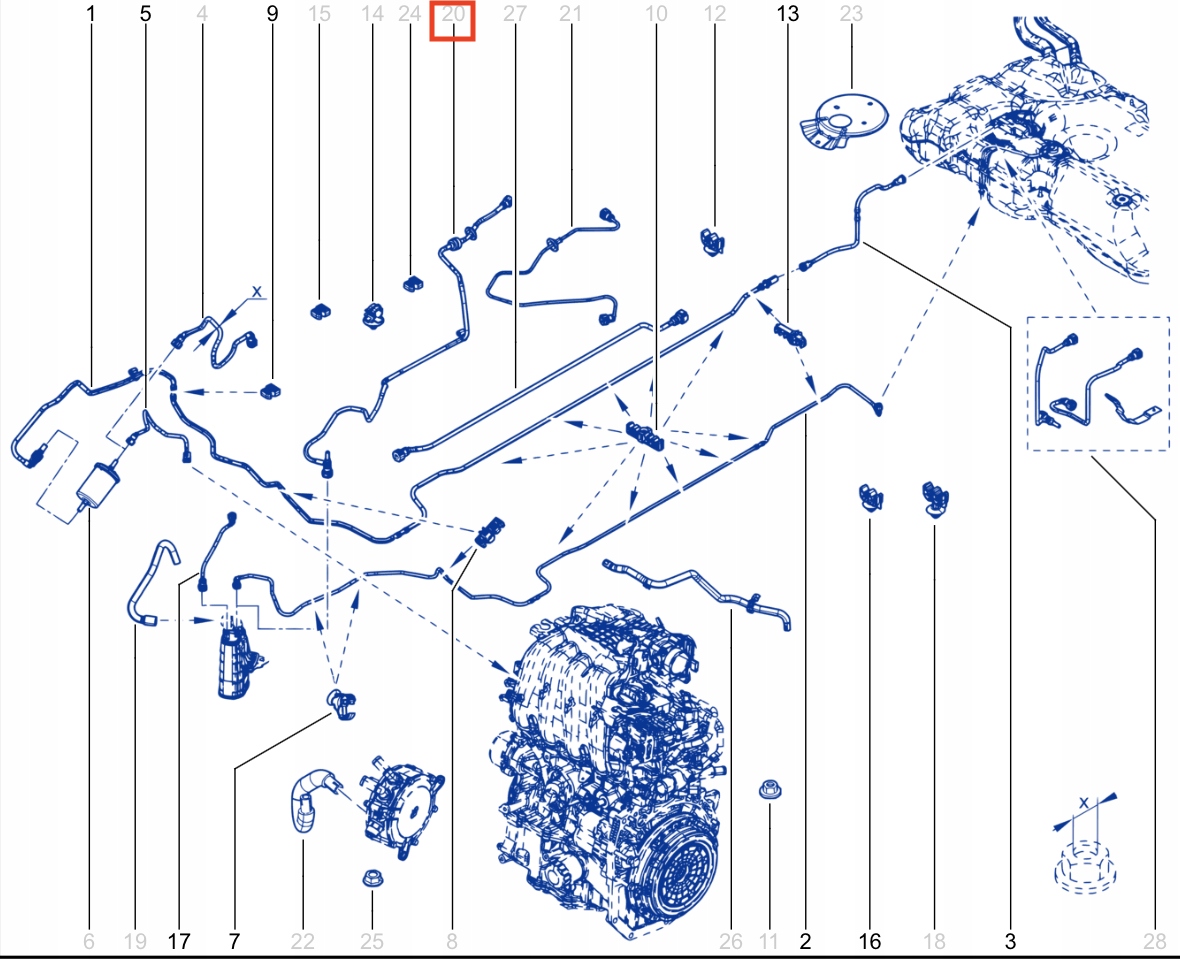 1 5 4 9 15 14 24 20 27 21 10 12 13 23

X

X

6 19 17 7 22 25 8 26 11 2 16 18 3 28