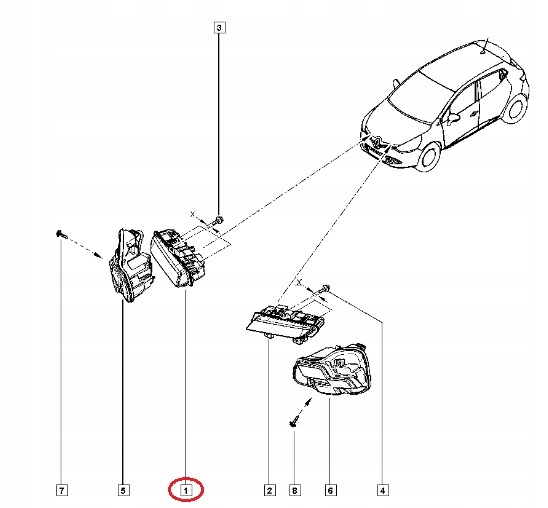 3
X
X
7
5
1
2
8
6
4