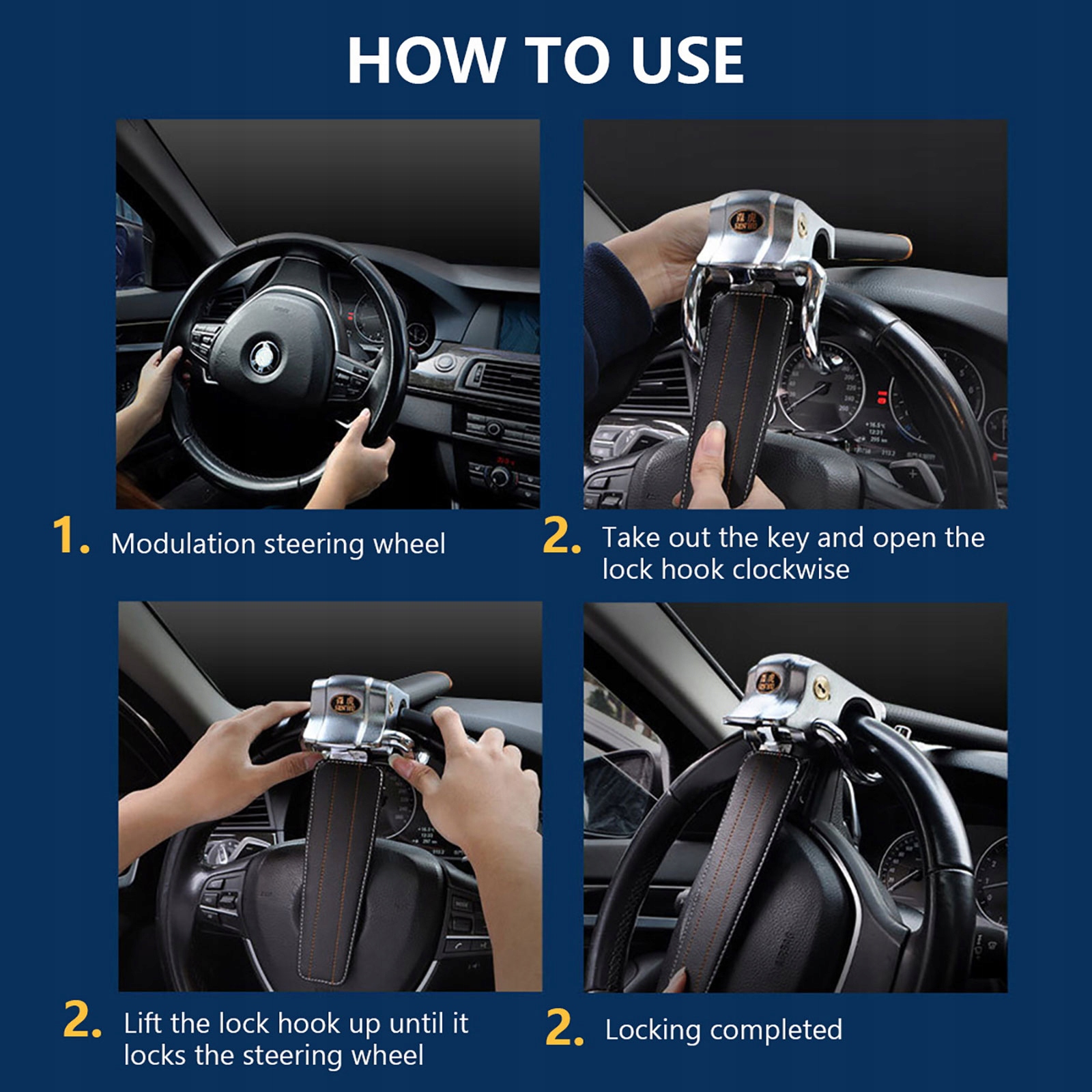 HOW TO USE

1. Modulation steering wheel

2. Take out the key and open the lock hook clockwise

2. Lift the lock hook up until it locks the steering wheel

2. Locking completed