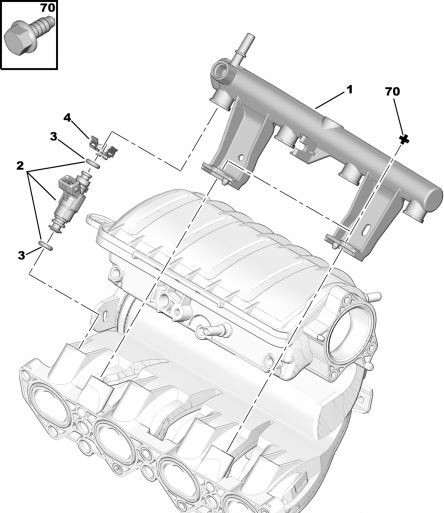 70

1

70

4

3

2

3