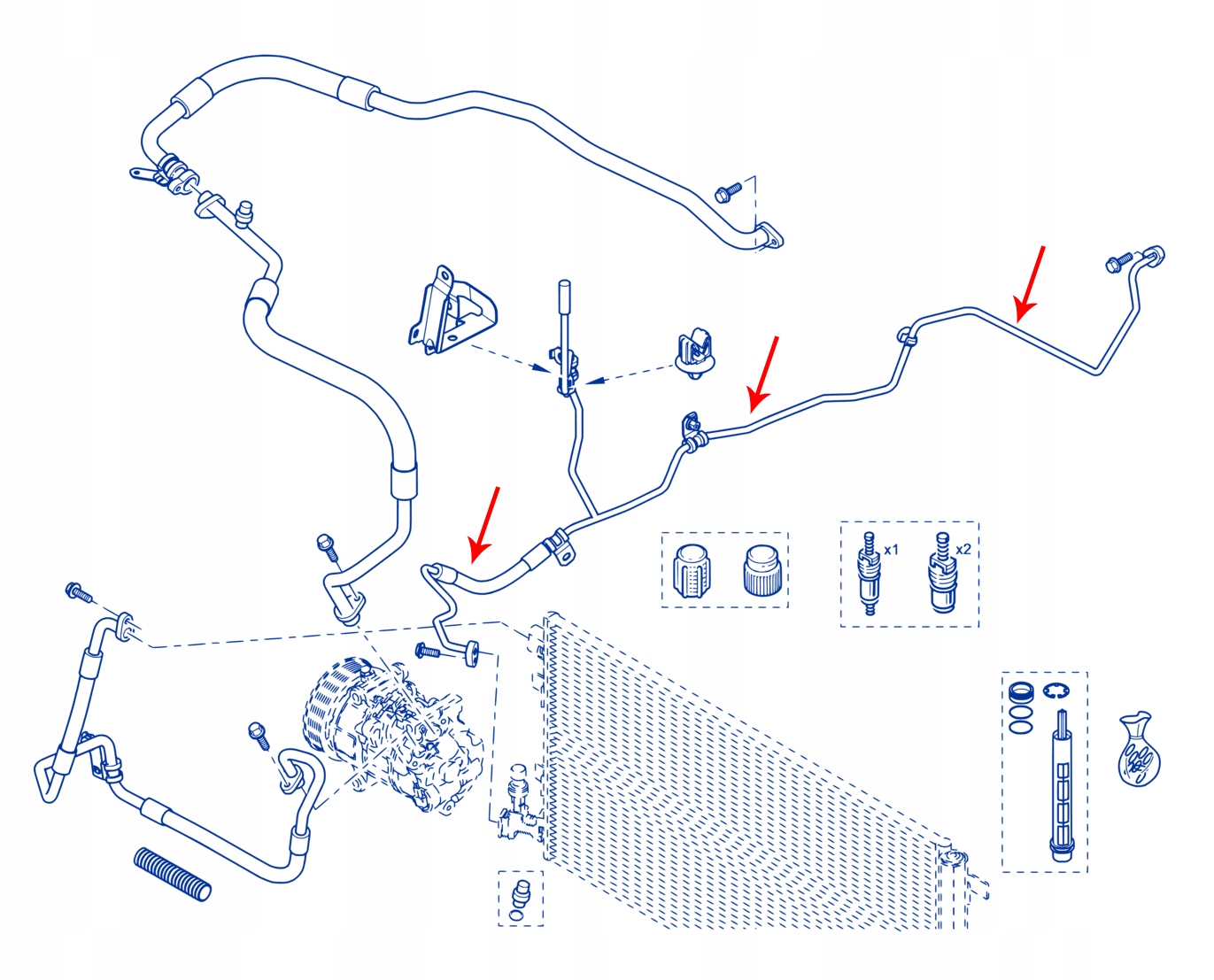 x1

x2