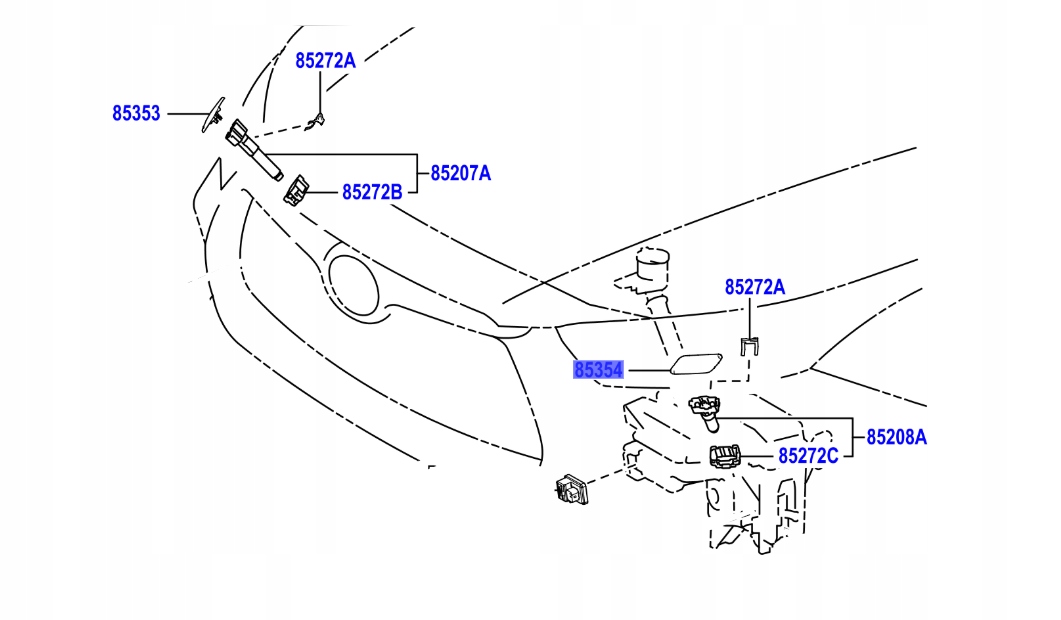 85272A
85353
85207A
85272B
85272A
85354
85208A
85272C