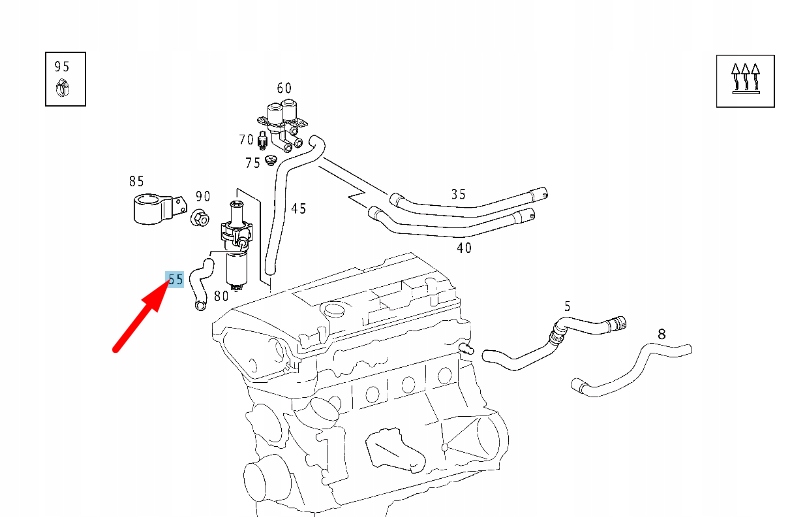 95

60

70

75

85

90

45

35

40

55

80

5

8