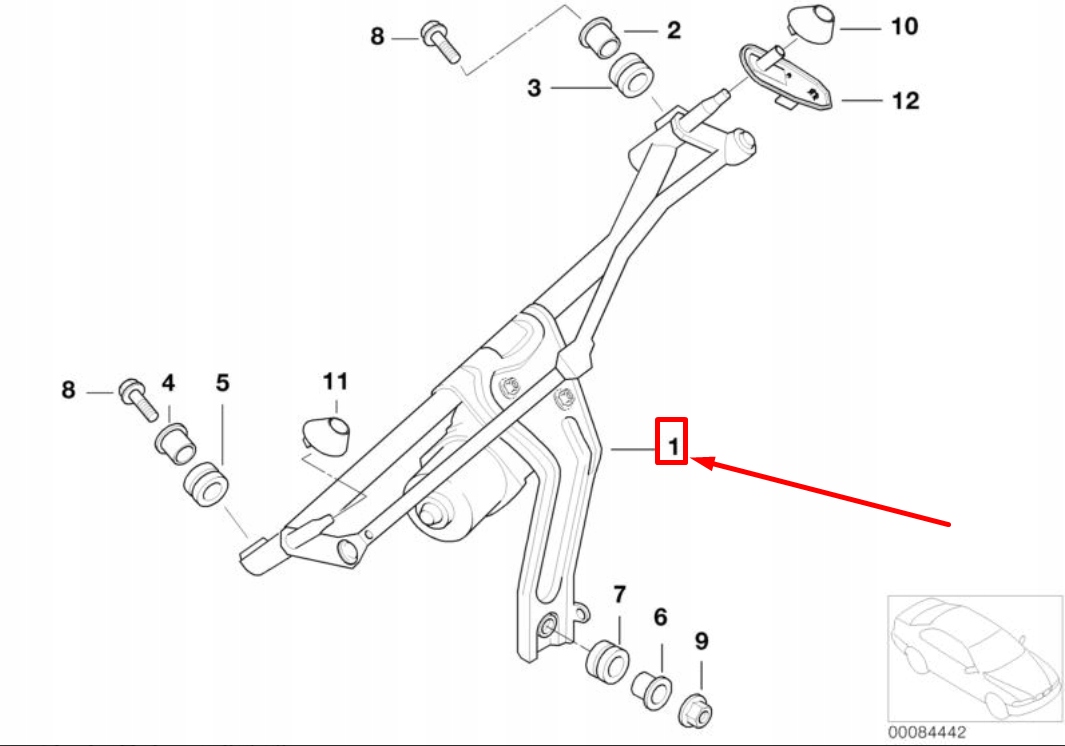 8
2
10
3
12
8
4
5
11
1
7
6
9
00084442