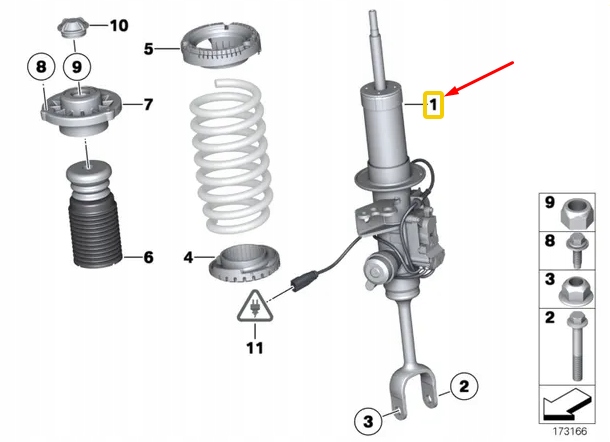 10
5
8
9
7
1
6
4
11
2
3
9
8
3
2
173166