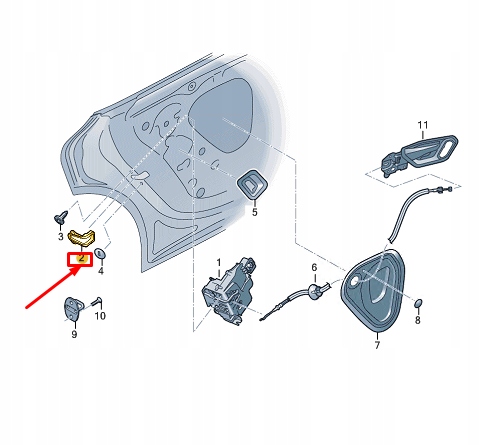 11
5
3
2
4
1
6
10
9
8
7