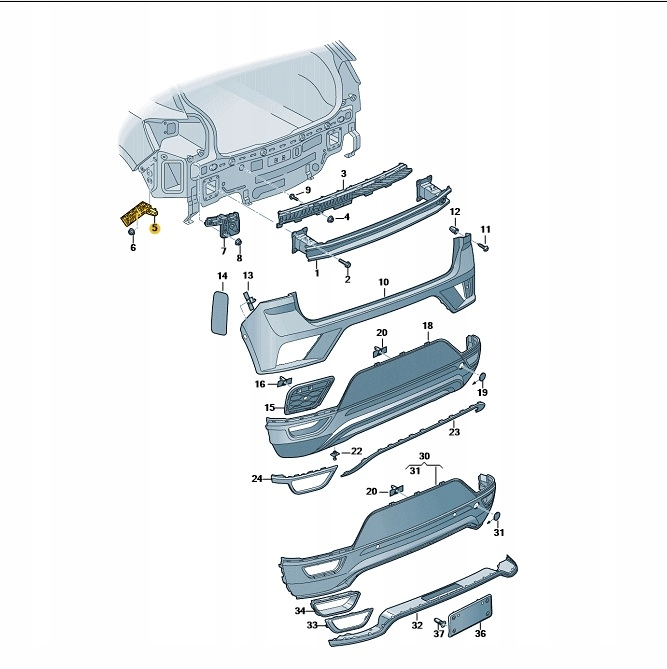 3
9
4
12
11
5
6
7
8
1
2
14
13
10
20
18
16
19
15
23
22
30
31
24
20
31
34
33
32
37
36