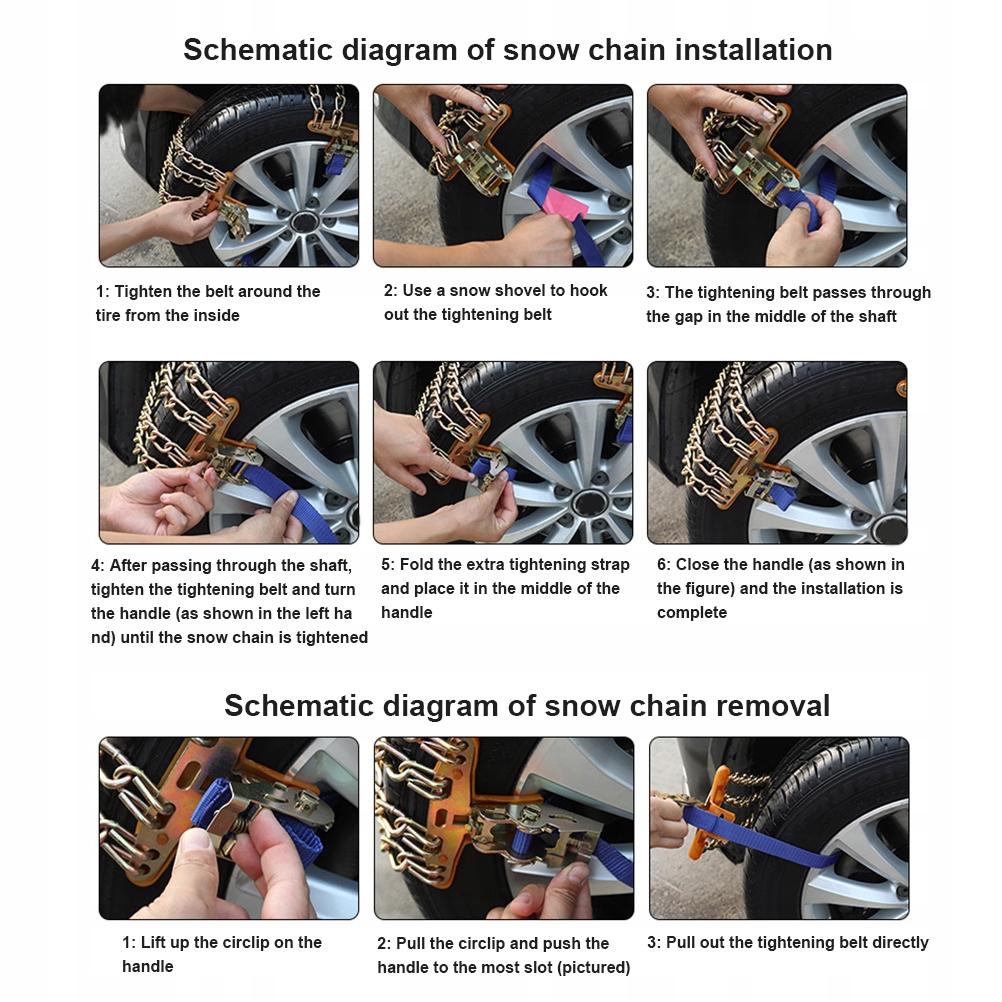 Schematic diagram of snow chain installation

1: Tighten the belt around the tire from the inside

2: Use a snow shovel to hook out the tightening belt

3: The tightening belt passes through the gap in the middle of the shaft

4: After passing through the shaft, tighten the tightening belt and turn the handle (as shown in the left ha nd) until the snow chain is tightened

5: Fold the extra tightening strap and place it in the middle of the handle

6: Close the handle (as shown in the figure) and the installation is complete

Schematic diagram of snow chain removal

1: Lift up the circlip on the handle

2: Pull the circlip and push the handle to the most slot (pictured)

3: Pull out the tightening belt directly