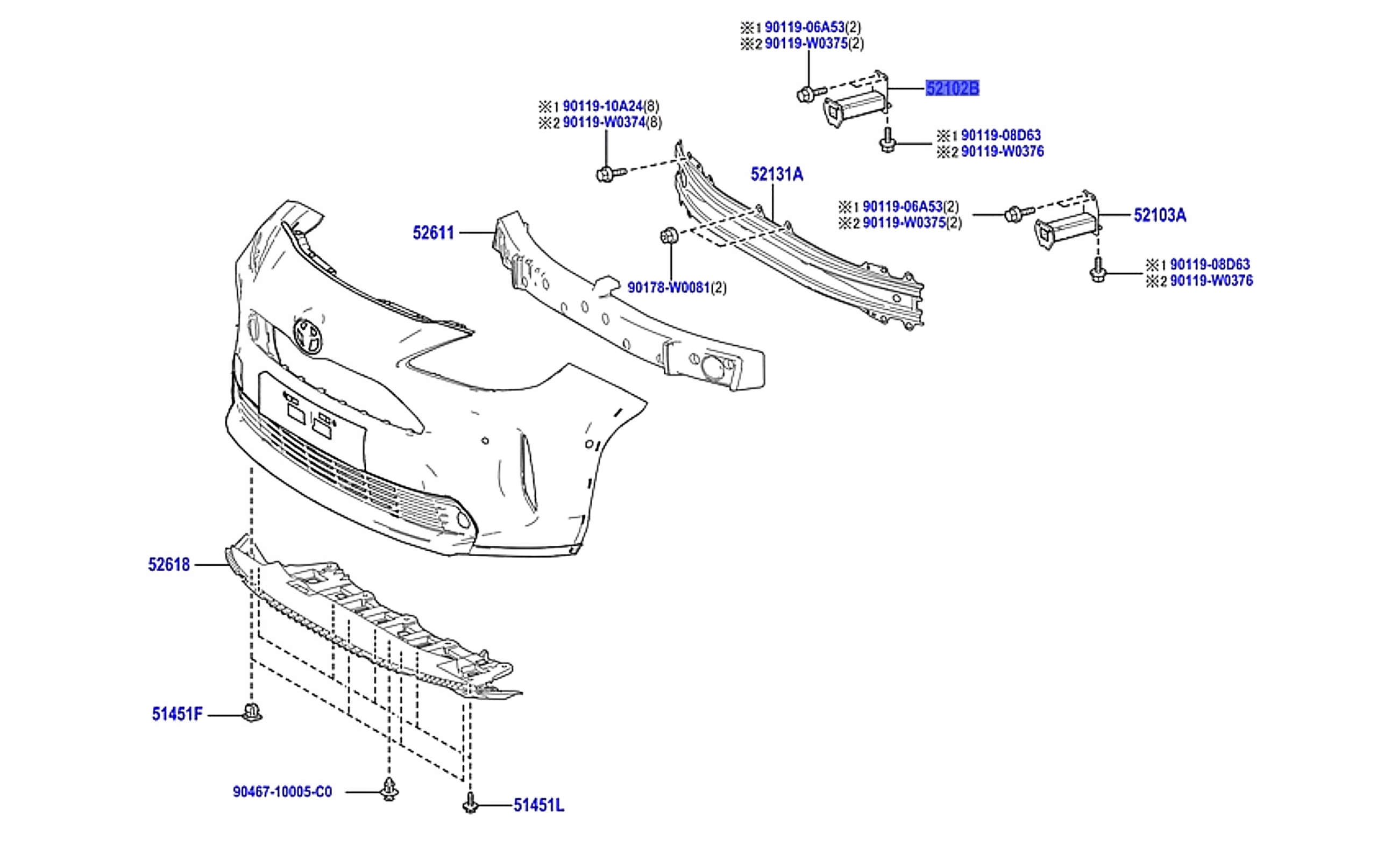 ※1 90119-06A53(2)
※2 90119-W0375(2)

52102B

※1 90119-10A24(8)
※2 90119-W0374(8)

※1 90119-08D63
※2 90119-W0376

52131A

※1 90119-06A53(2)
※2 90119-W0375(2)

52103A

52611

※1 90119-08D63
※2 90119-W0376

90178-W0081(2)

52618

51451F

90467-10005-C0

51451L