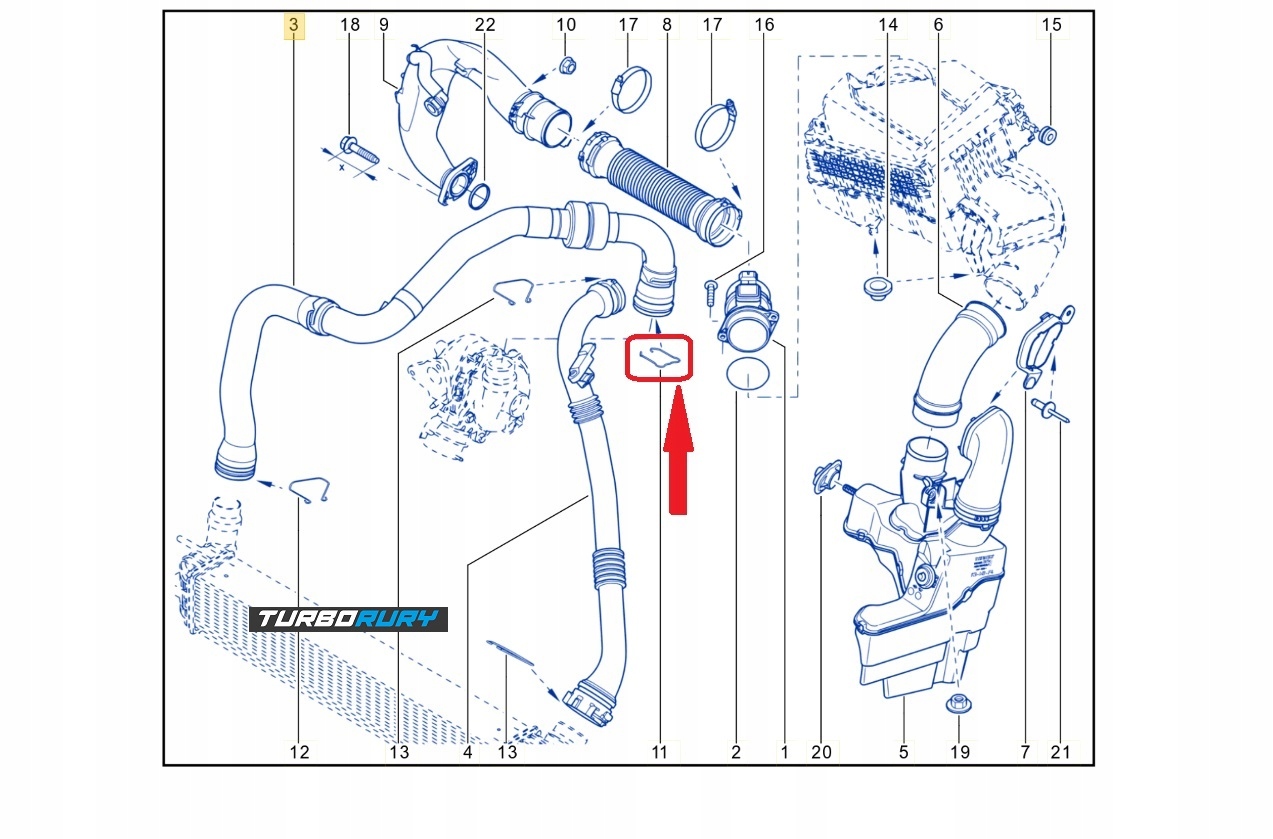 3 18 9 22 10 17 8 17 16 14 6 15

x

TURBORURY

12 13 4 13 11 2 1 20 5 19 7 21