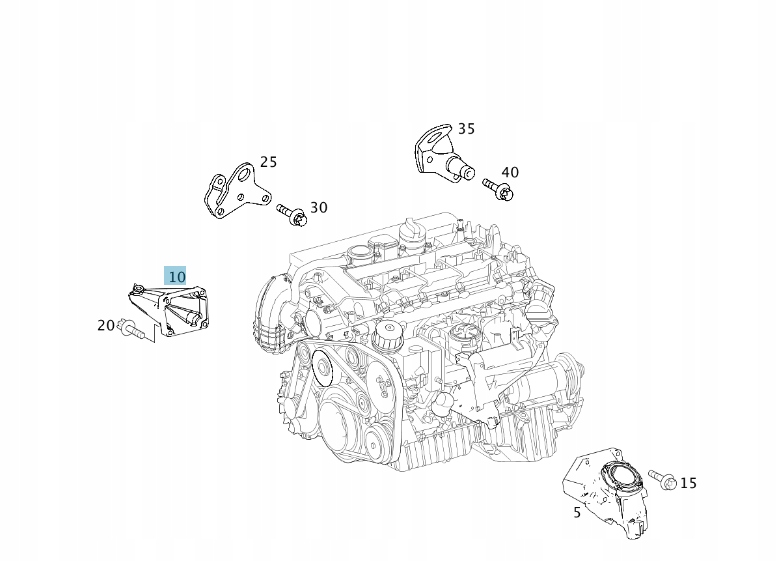 35

25

40

30

10

20

15

5