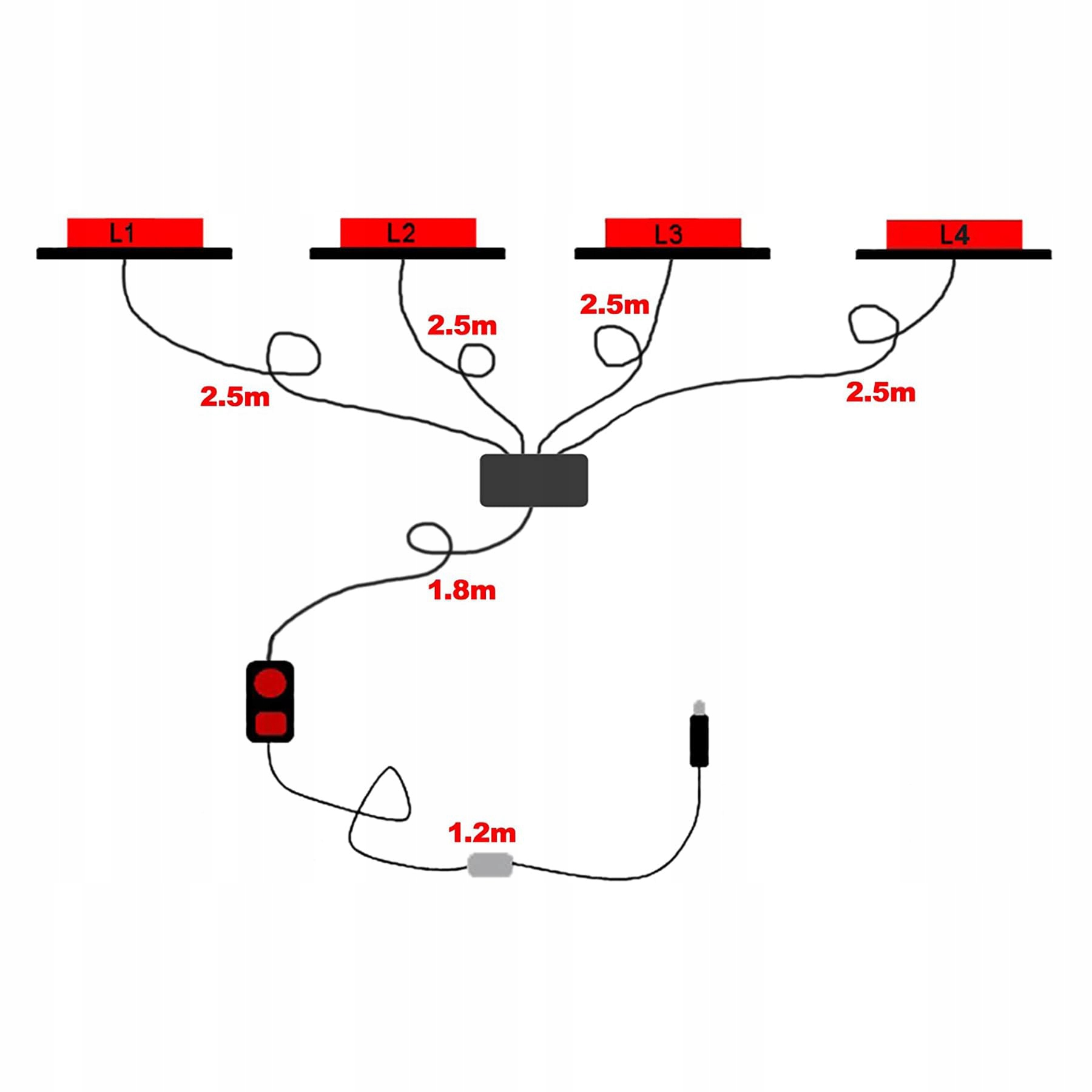 L1
L2
L3
L4
2.5m
2.5m
2.5m
2.5m
1.8m
1.2m