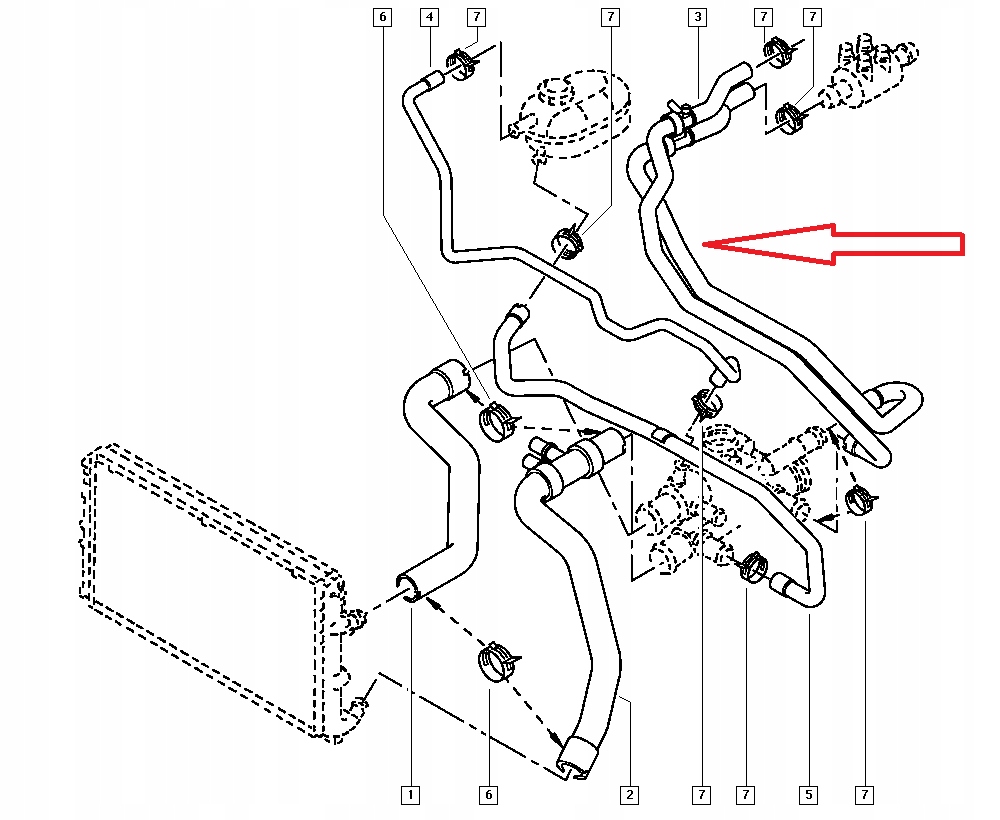 6
4
7
7
3
7
7
1
6
2
7
7
5
7