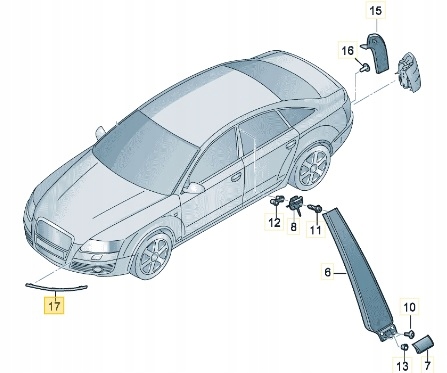 15
16
12
8
11
6
17
10
13
7