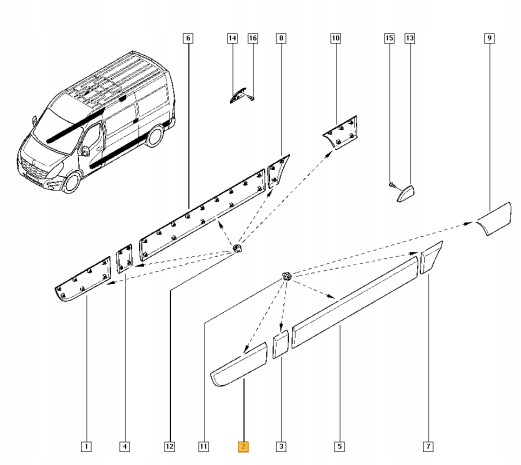 6
14
16
8
10
15
13
9

1
4
12
11
2
3
5
7