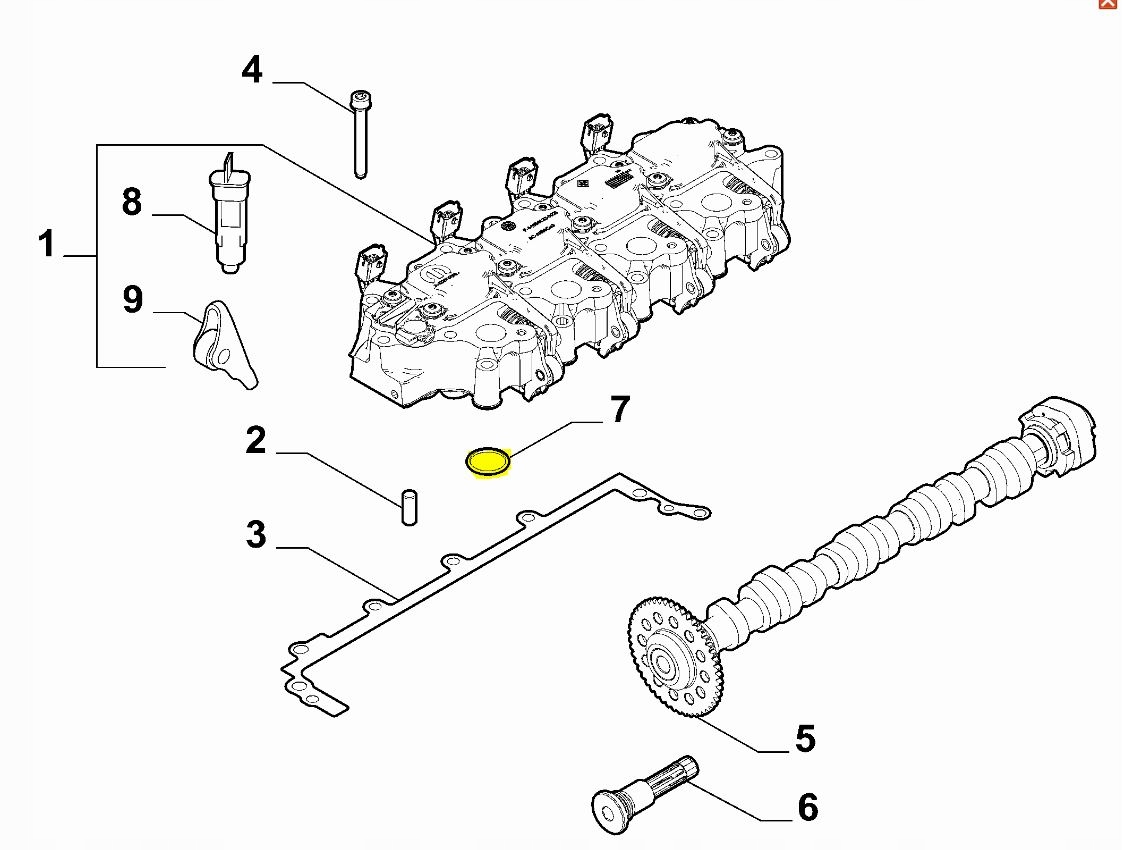 4
8
1
9
7
2
3
5
6