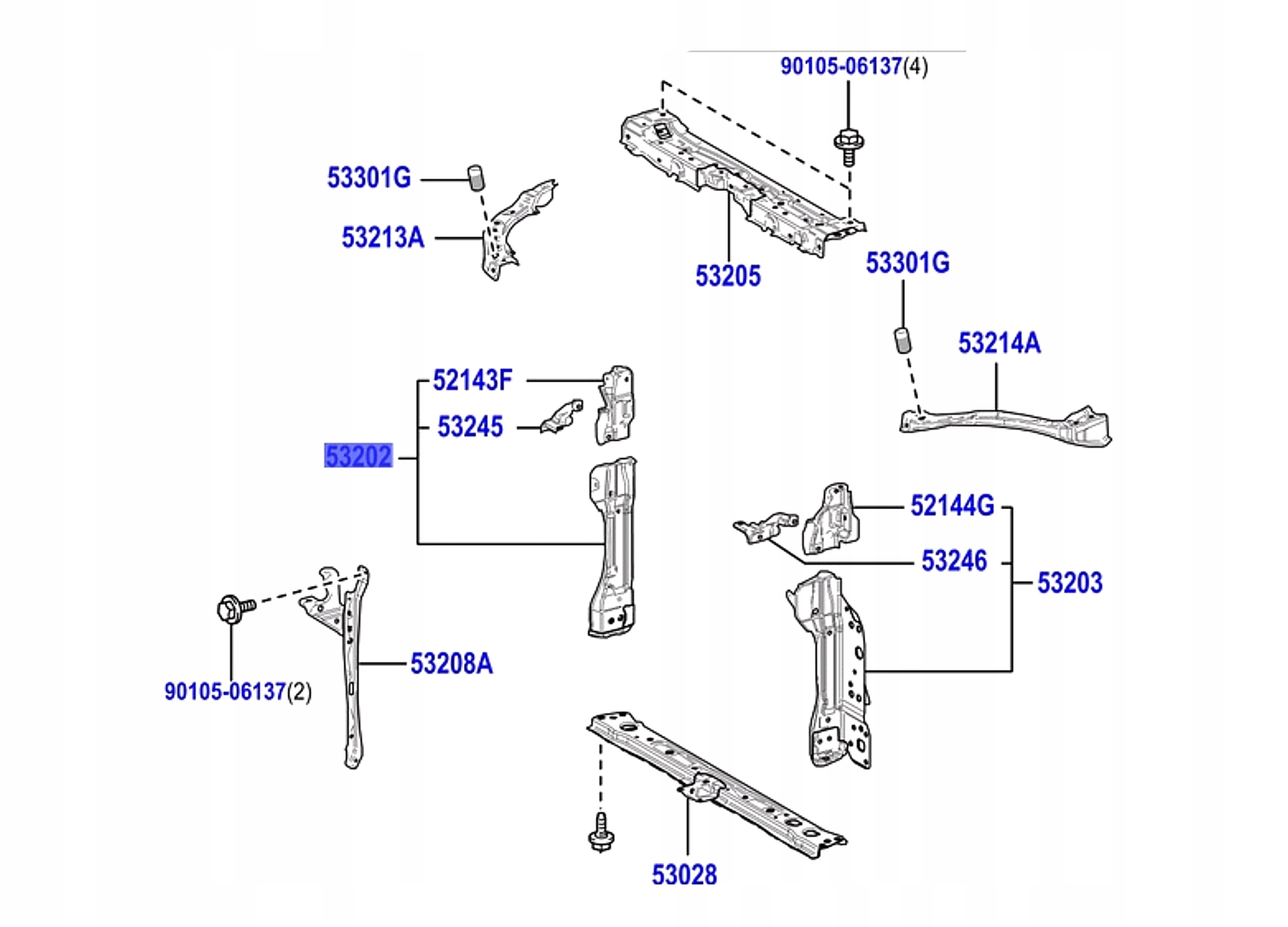 90105-06137(4)

53301G

53213A

53205

53301G

53214A

52143F

53245

53202

52144G

53246

53203

53208A

90105-06137(2)

53028