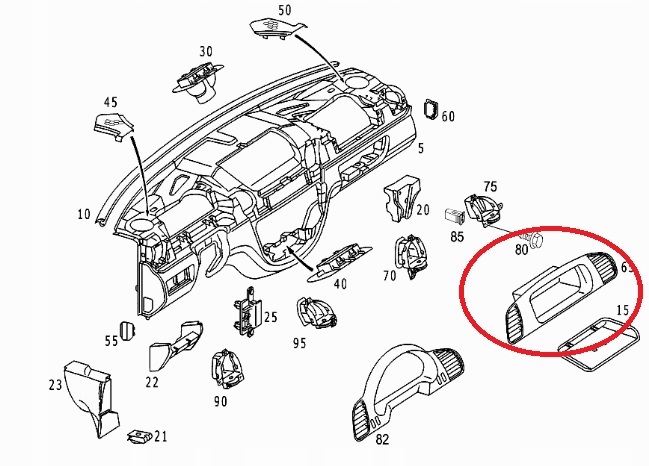 50
30
45
60
5
10
75
20
85
80
65
40
70
15
25
55
95
22
23
90
21
82