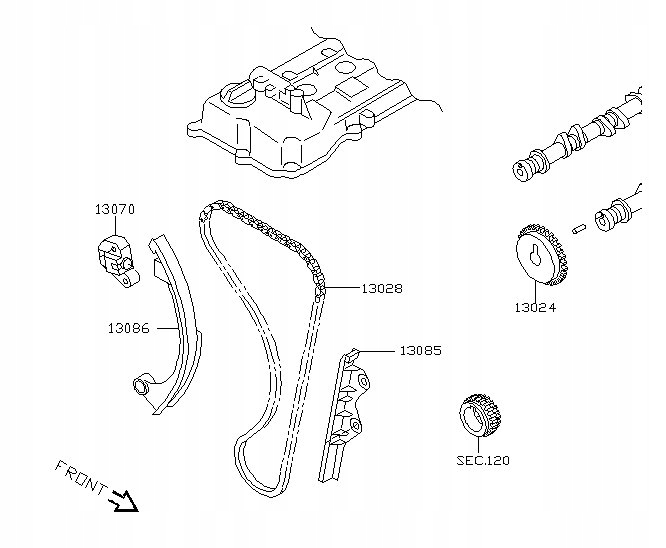 13070

13028

13024

13086

13085

SEC.120

FRONT