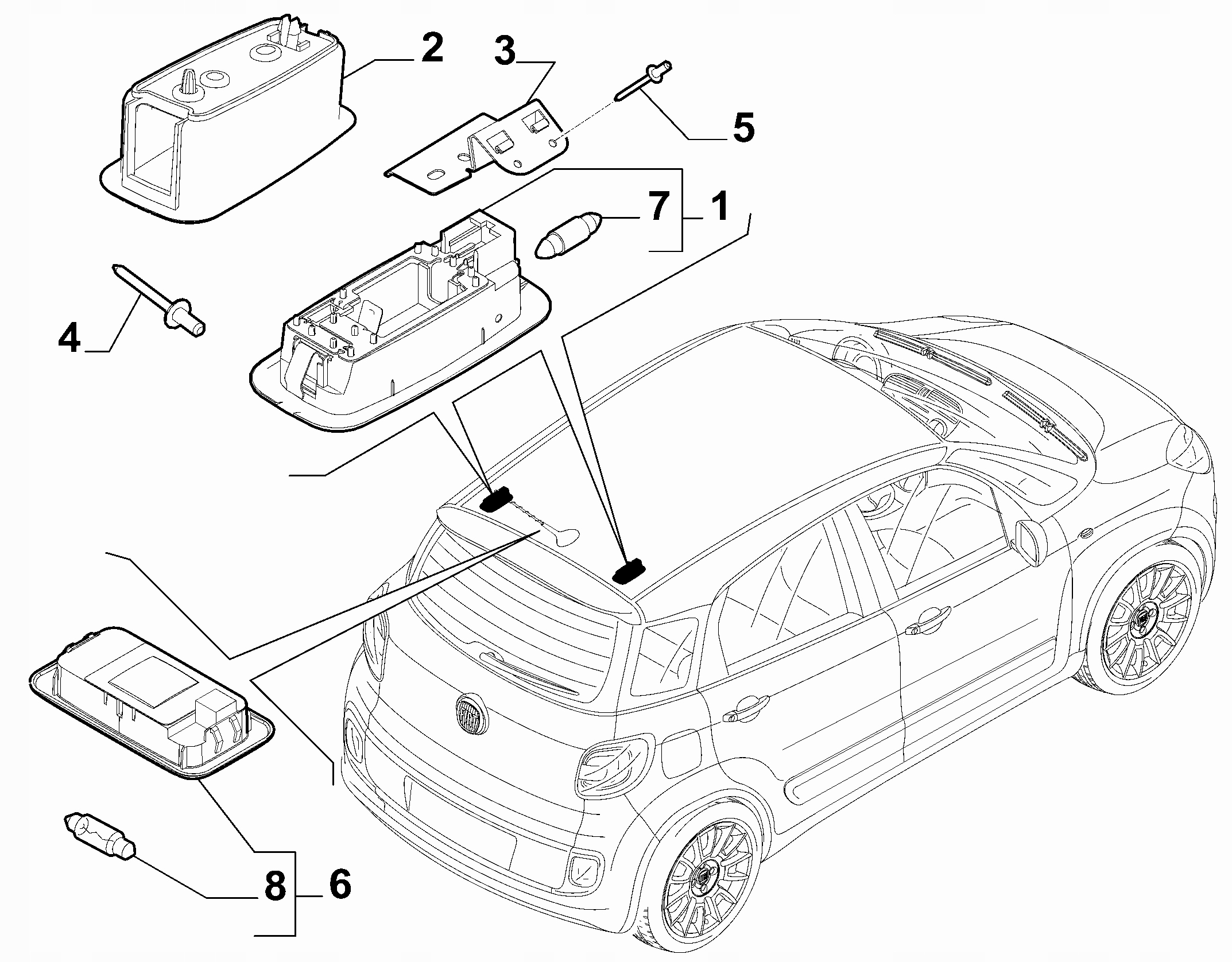 2
3
5
7
1
4
8
6