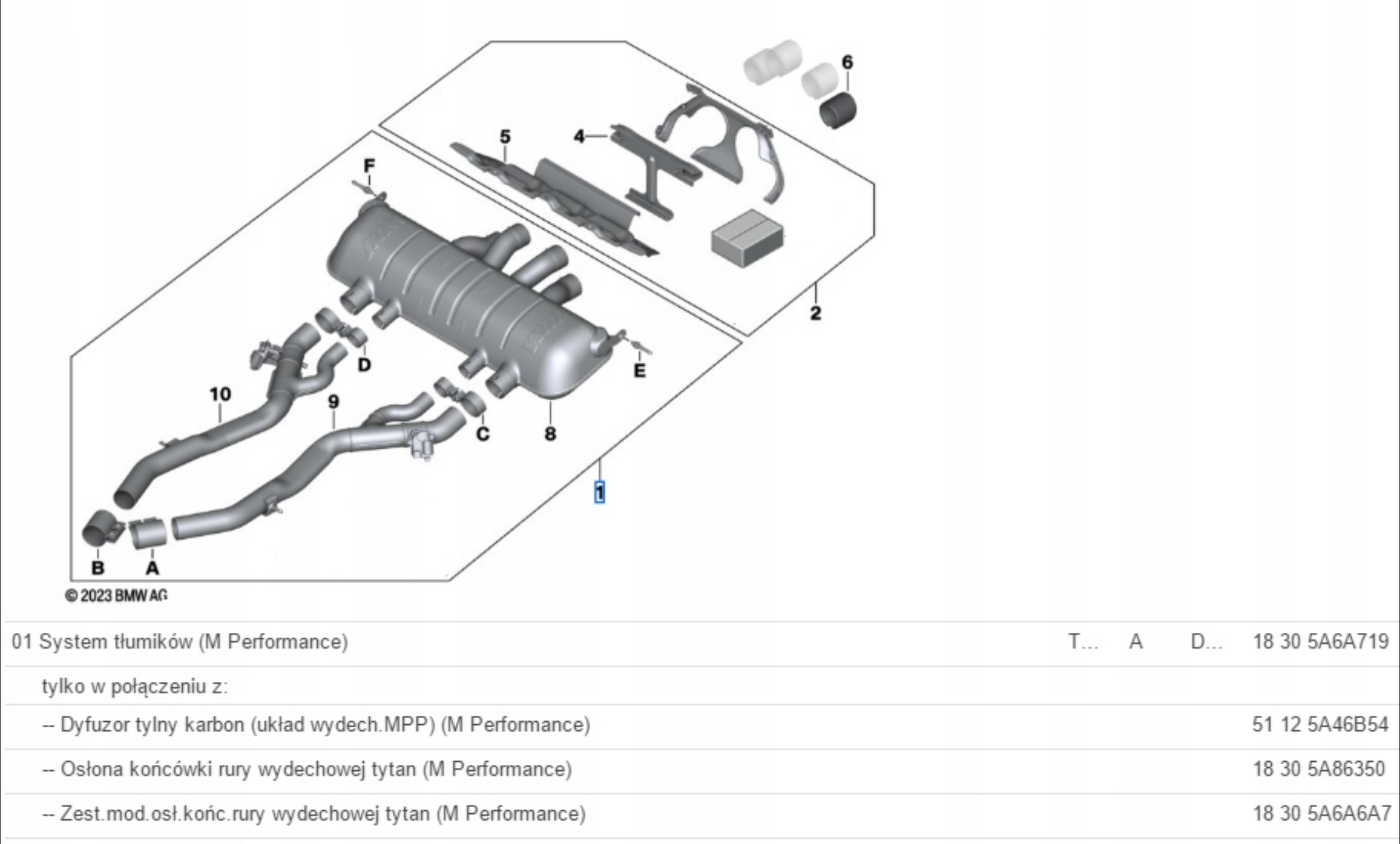 6
5
4
F
2
D
E
10
9
C
8
1
B
A
© 2023 BMW AG

| 01 System tłumików (M Performance) | T... | A | D... | 18 30 5A6A719 |
|---|---|---|---|---|
| tylko w połączeniu z: | | | | |
| -- Dyfuzor tylny karbon (układ wydech.MPP) (M Performance) | | | | 51 12 5A46B54 |
| -- Osłona końcówki rury wydechowej tytan (M Performance) | | | | 18 30 5A86350 |
| -- Zest.mod.osł.końc.rury wydechowej tytan (M Performance) | | | | 18 30 5A6A6A7 |