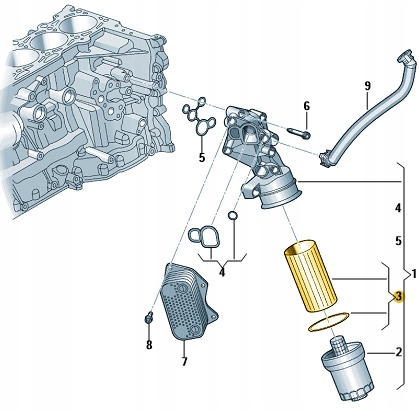 9
6
5
4
5
1
4
3
8
7
2