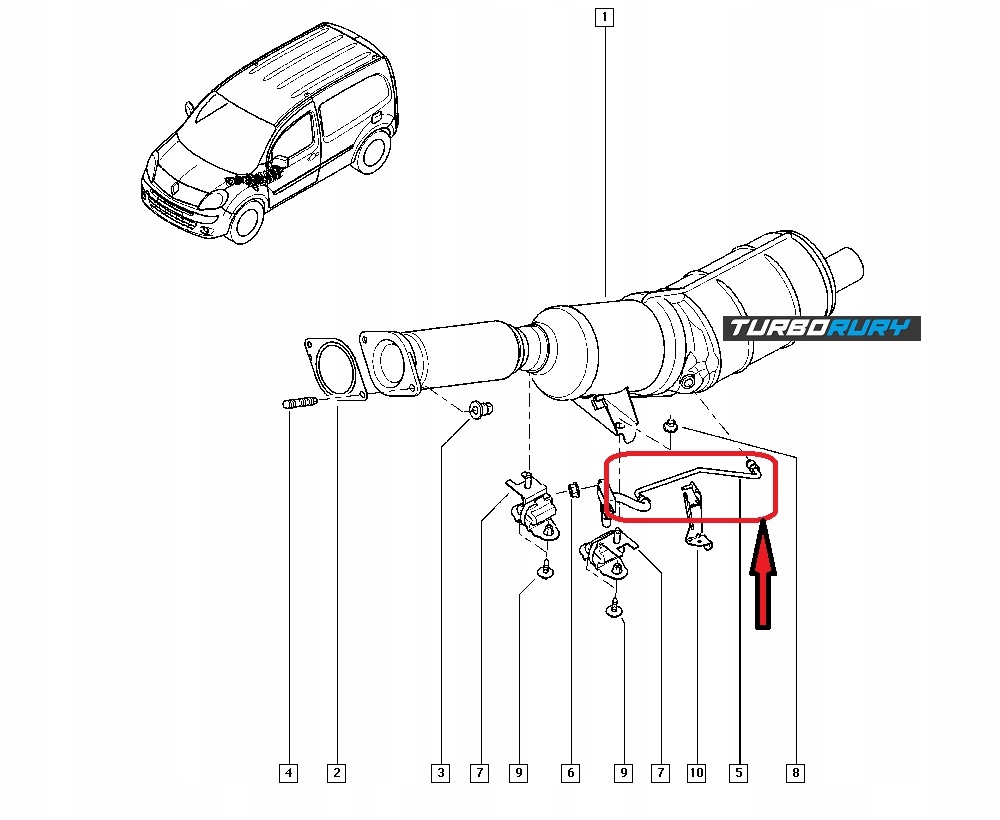 1

TURBORURY

4 2 3 7 9 6 9 7 10 5 8