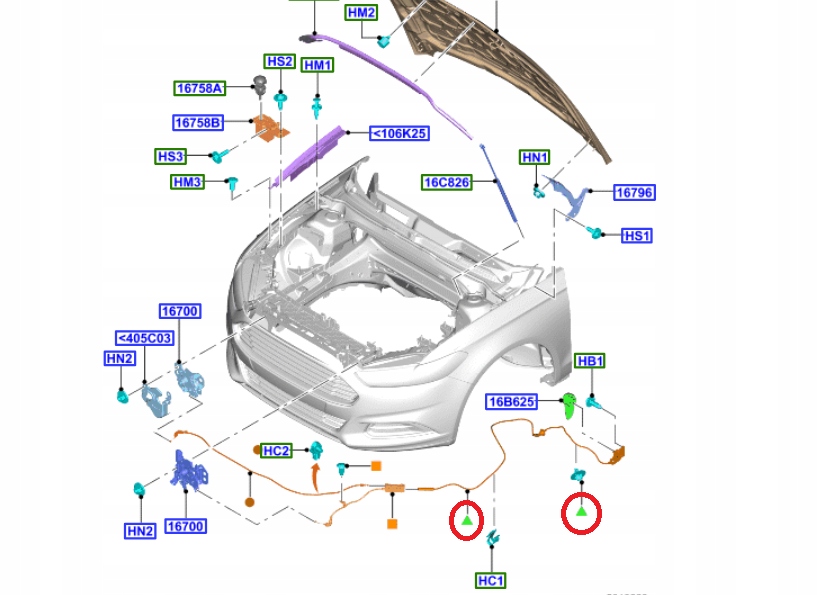 HM2
HS2
HM1
16758A
16758B
<106K25
HS3
HM3
16C826
HN1
16796
HS1
16700
<405C03
HN2
HB1
16B625
HC2
HN2
16700
HC1