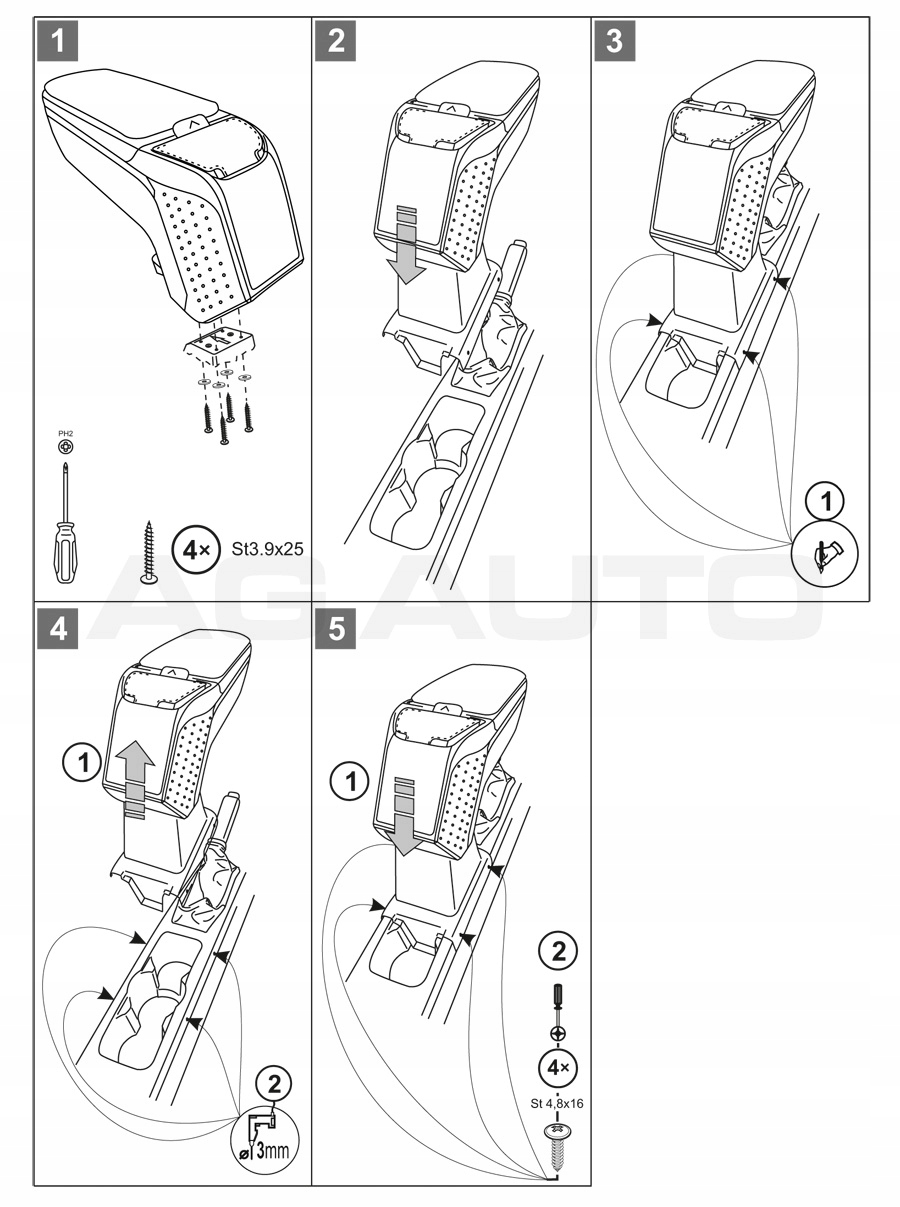 1

PH2

4× St3.9x25

2

3

1

AG AUTO

4

1

2

⌀3mm

5

1

2

4×

St 4,8x16