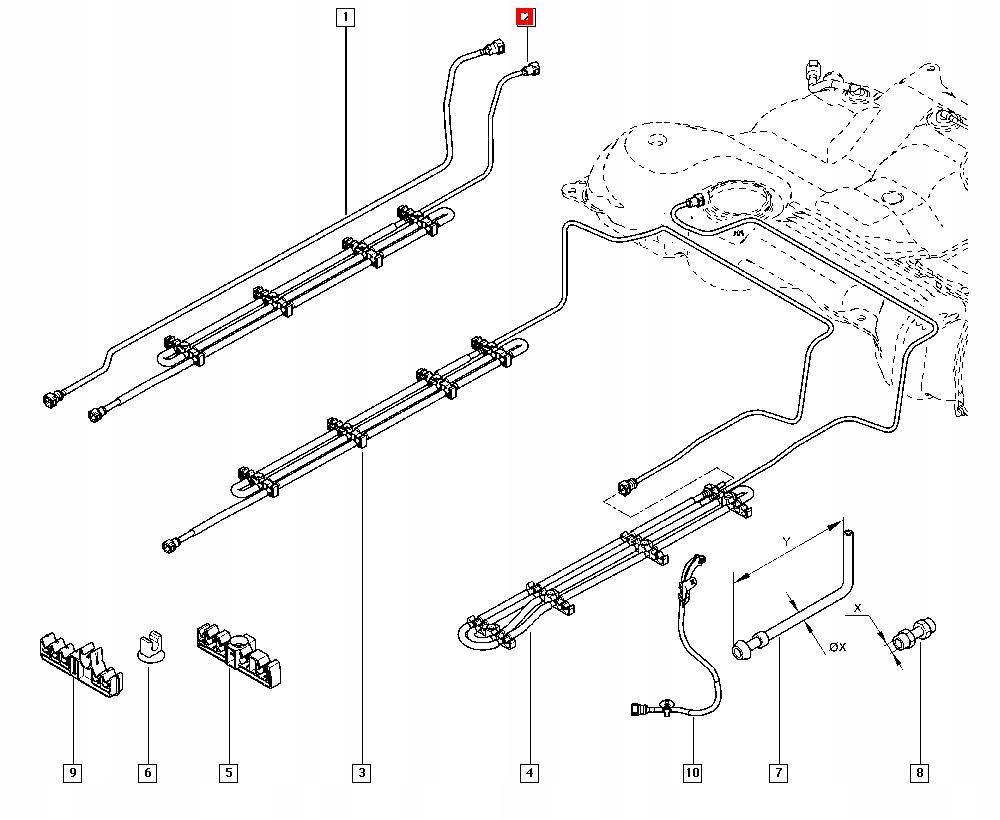 1
2
Y
X
ØX
9
6
5
3
4
10
7
8