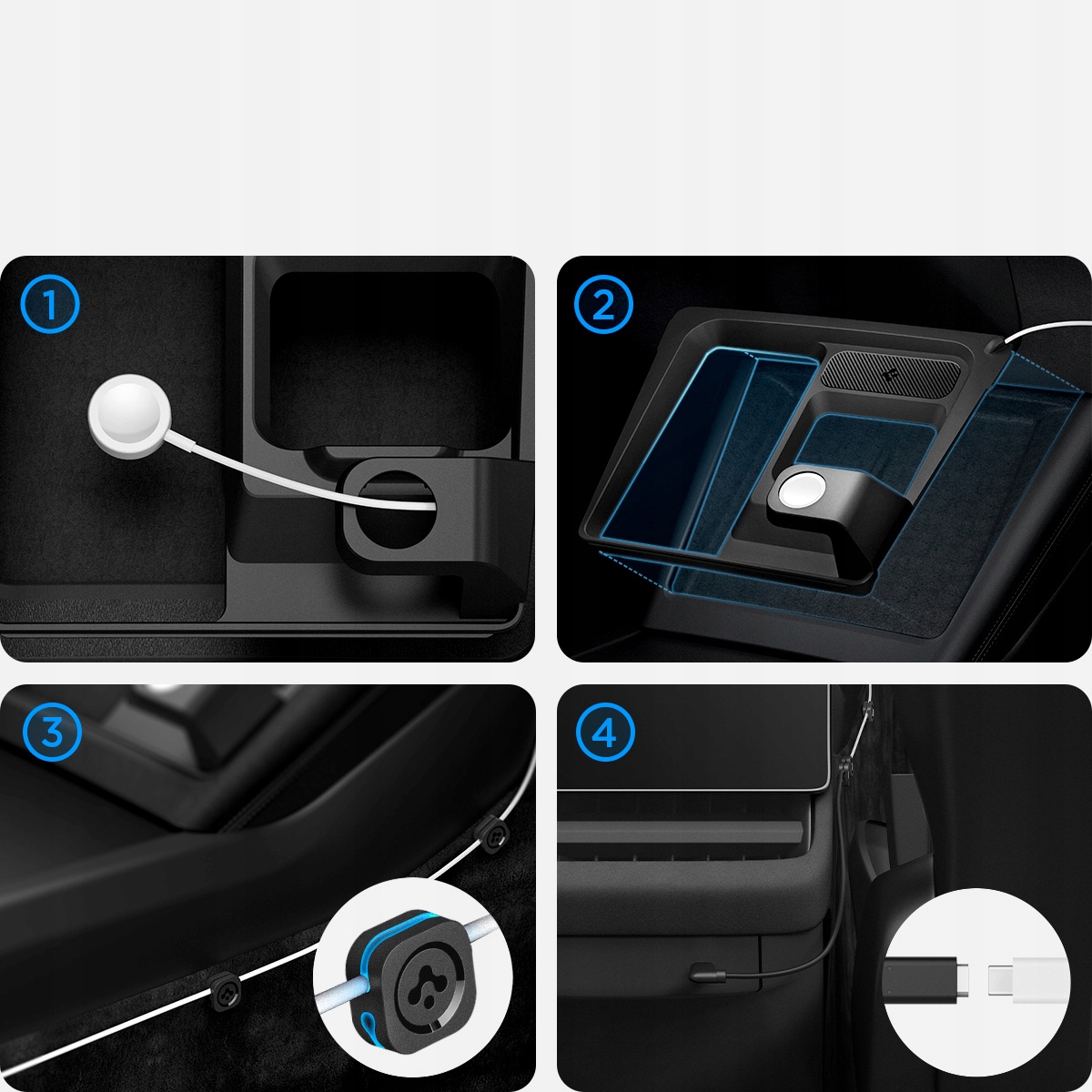 1

2

3

4