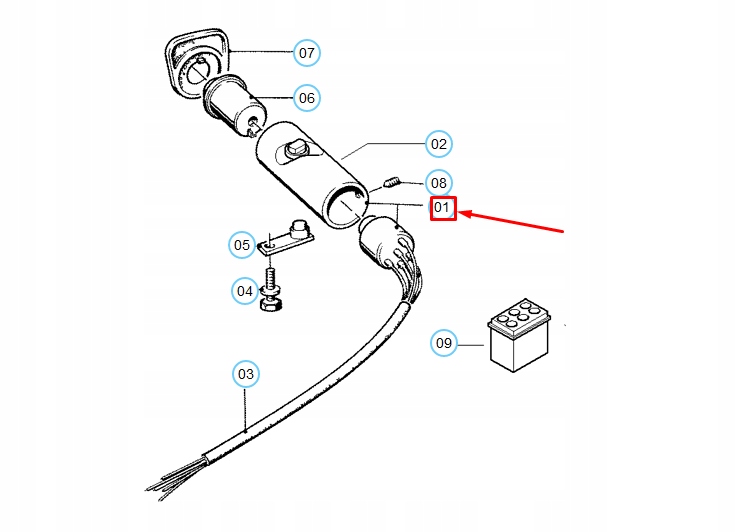 07
06
02
08
01
05
04
09
03