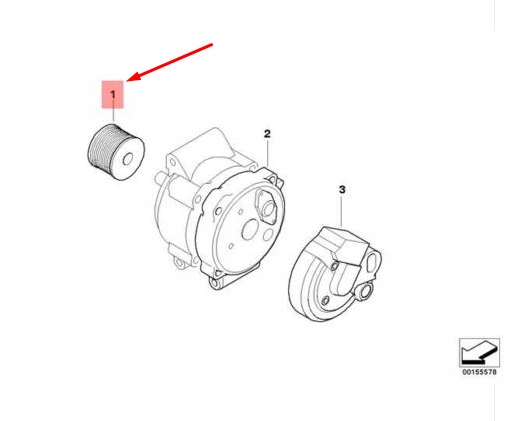 1

2

3

00155578