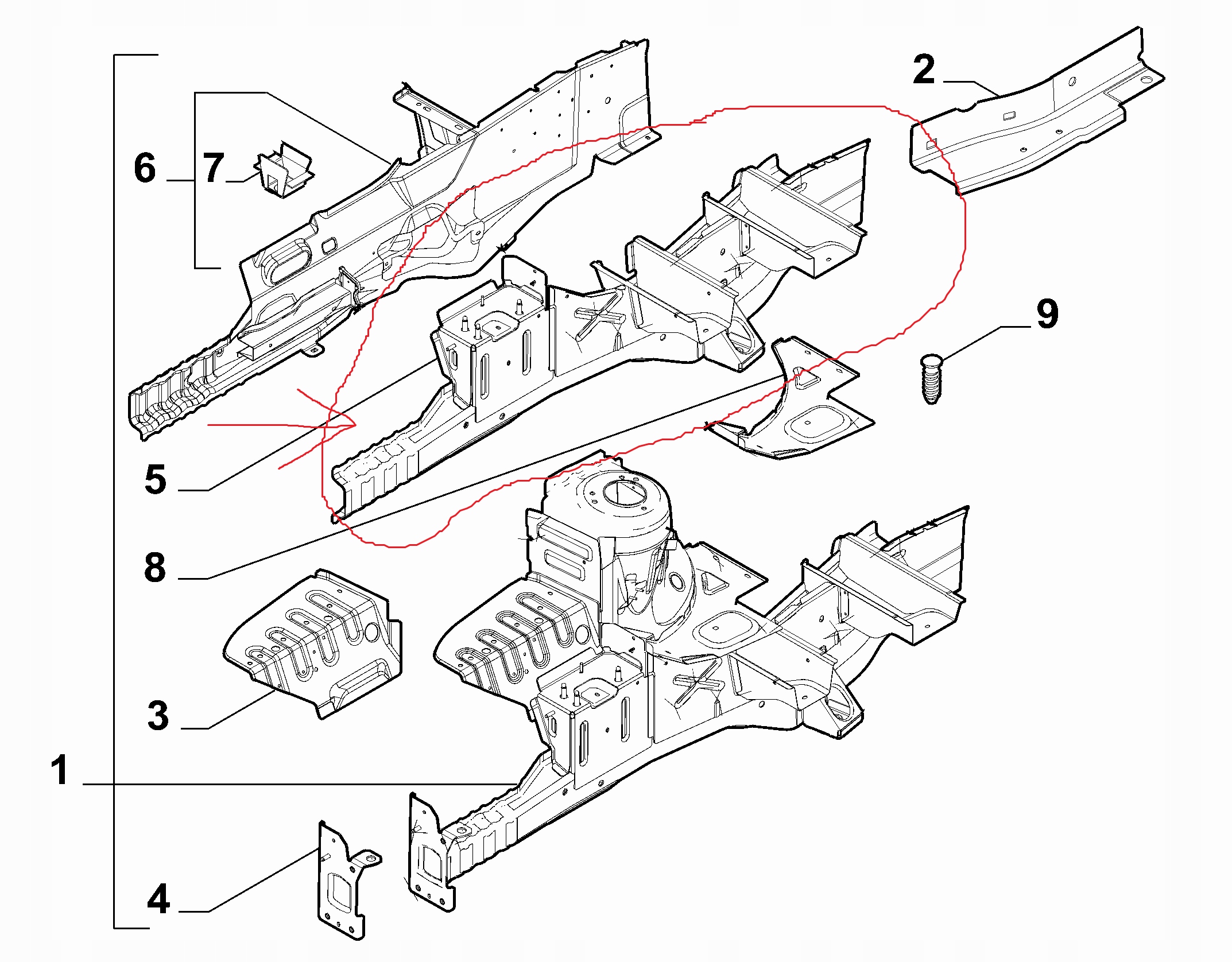 2
6
7
9
5
8
3
1
4