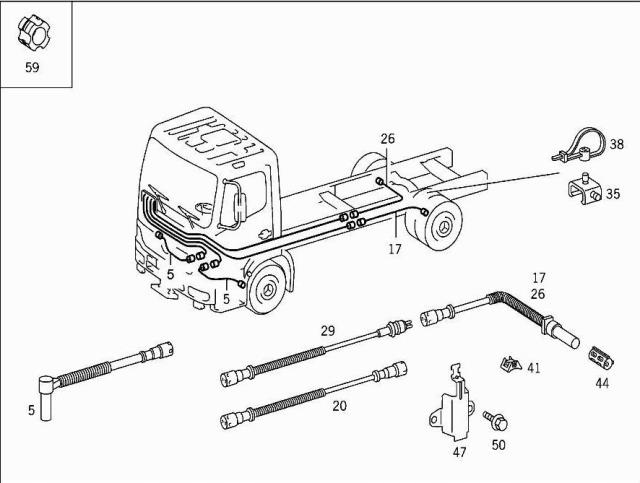 59

26

38

35

17

5

5

17
26

29

41

44

5

20

47

50