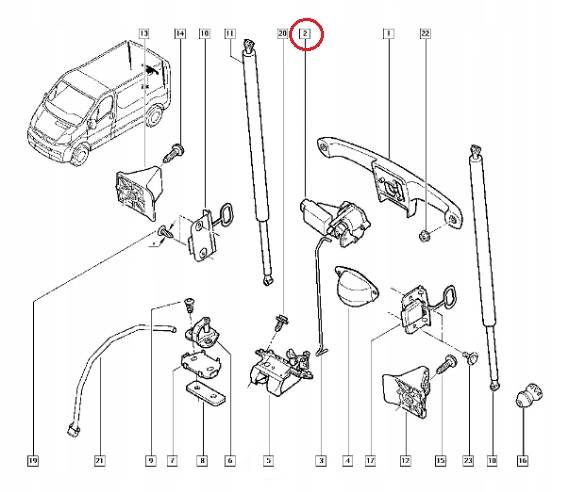 13
14
10
11
20
2
1
22
19
21
9
7
8
6
5
3
4
17
12
15
23
18
16