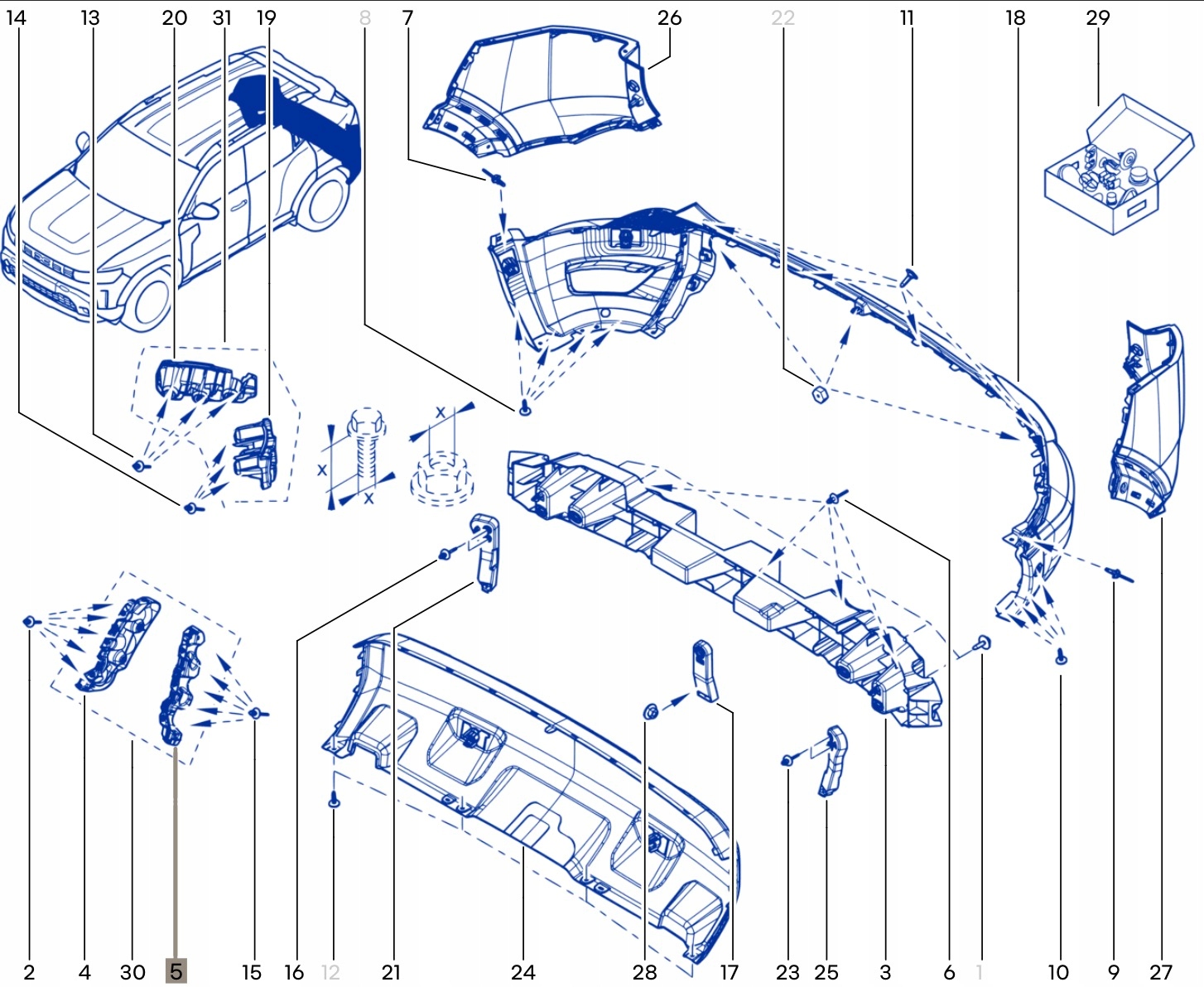 14 13 20 31 19 8 7 26 22 11 18 29

X
X
X

2 4 30 5 15 16 12 21 24 28 17 23 25 3 6 1 10 9 27