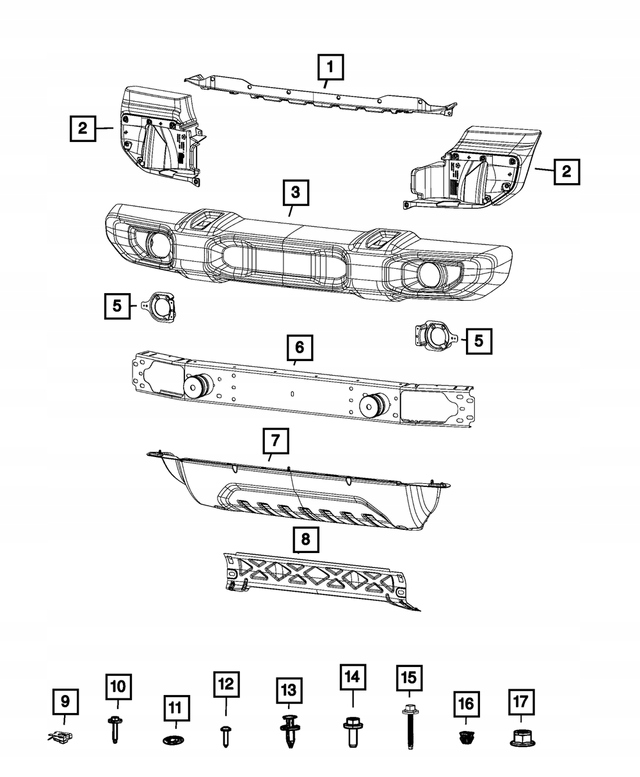 1
2
2
3
5
5
6
7
8
9
10
11
12
13
14
15
16
17