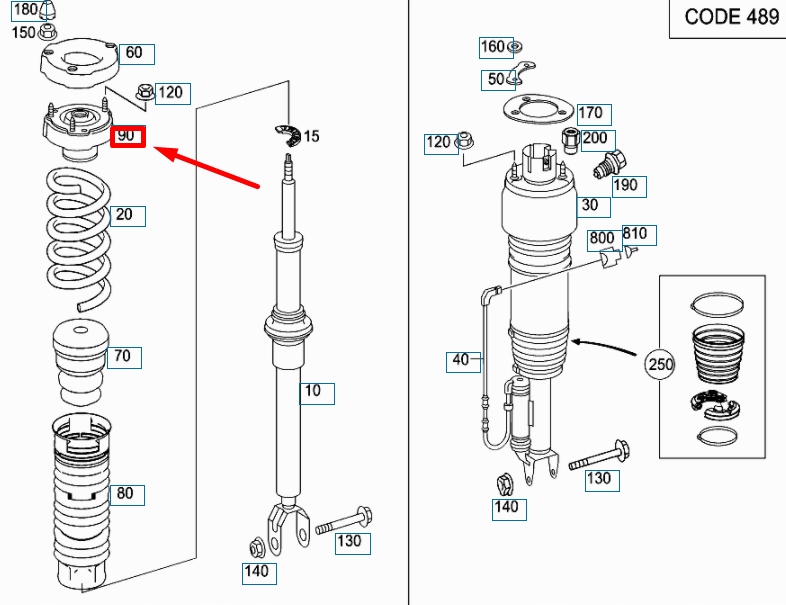 180
150
60
120
90
15
20
70
10
80
130
140
CODE 489
160
50
170
120
200
190
30
800
810
40
250
130
140