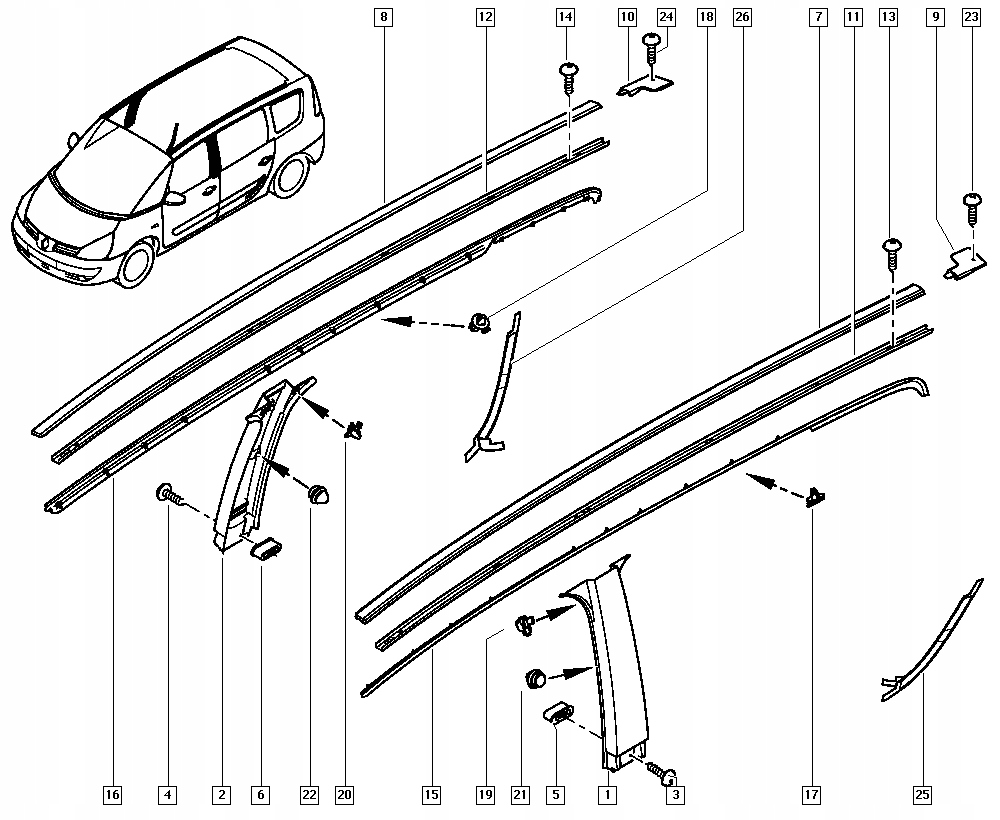 8
12
14
10
24
18
26
7
11
13
9
23
16
4
2
6
22
20
15
19
21
5
1
3
17
25