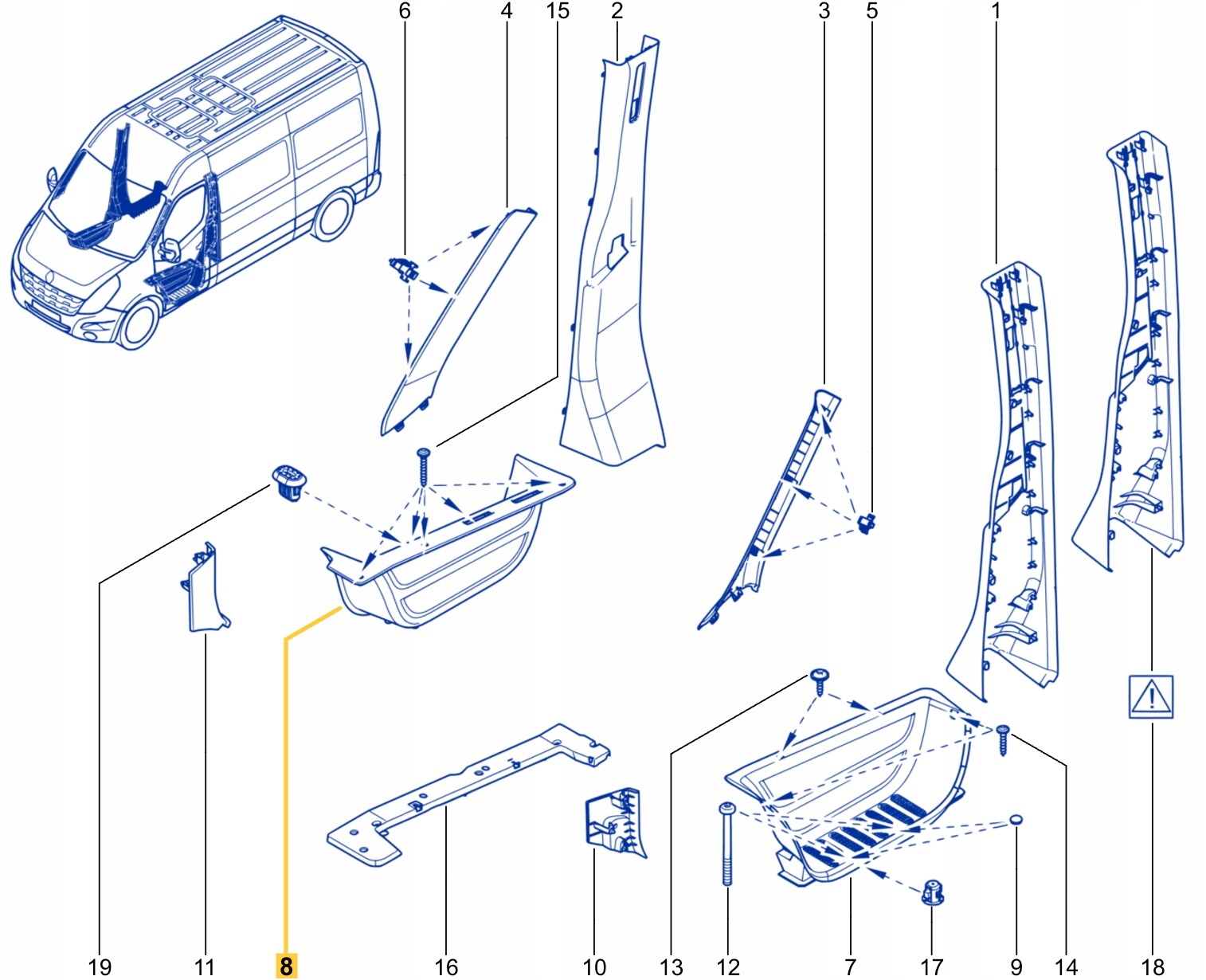 6 4 15 2 3 5 1

19 11 8 16 10 13 12 7 17 9 14 18