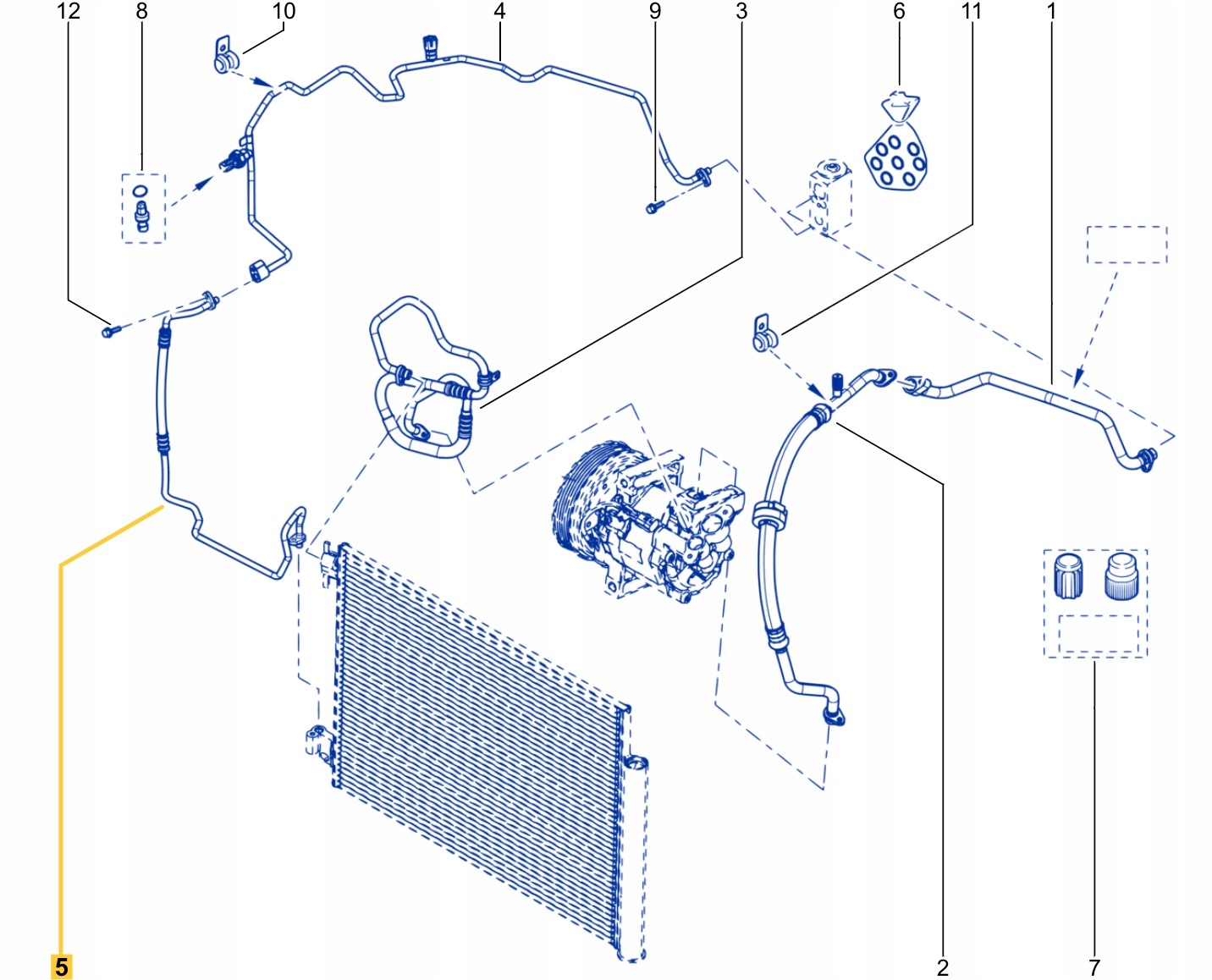 12 8 10 4 9 3 6 11 1

5 2 7