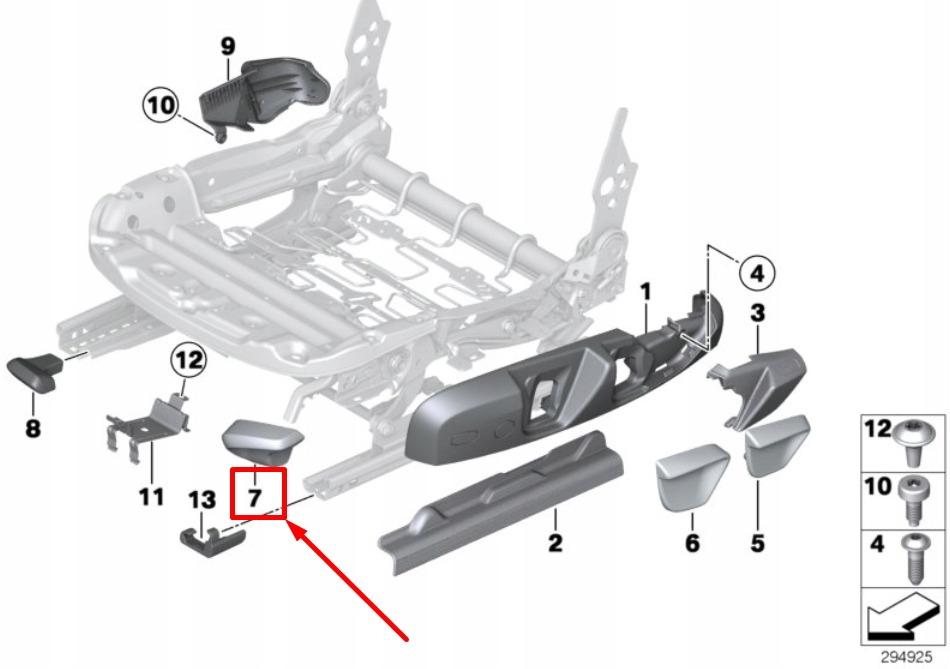 9
10
4
1
3
12
8
11
7
13
2
6
5
12
10
4
294925