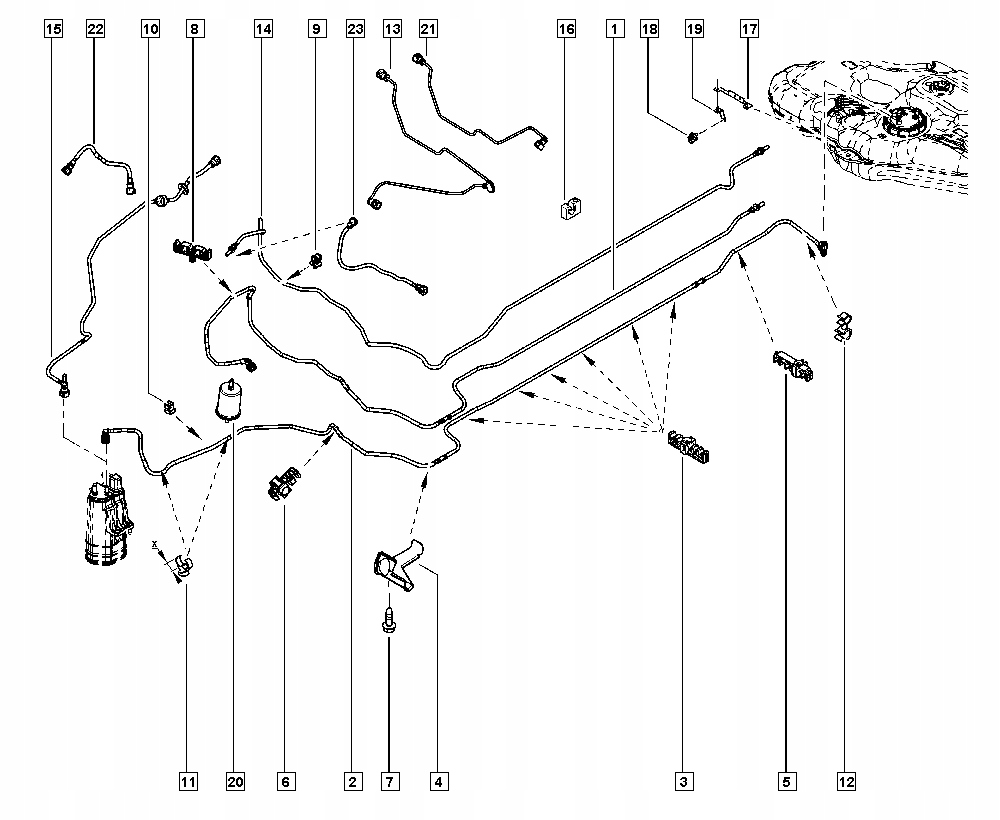 15 22 10 8 14 9 23 13 21 16 1 18 19 17

x

11 20 6 2 7 4 3 5 12