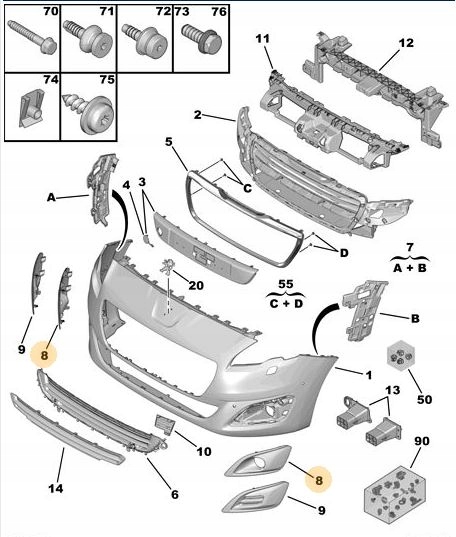 70
71
72
73 76
74
75
11
12
2
5
C
A
4
3
D
7
A + B
20
55
C + D
B
9
8
1
50
13
10
90
14
6
8
9